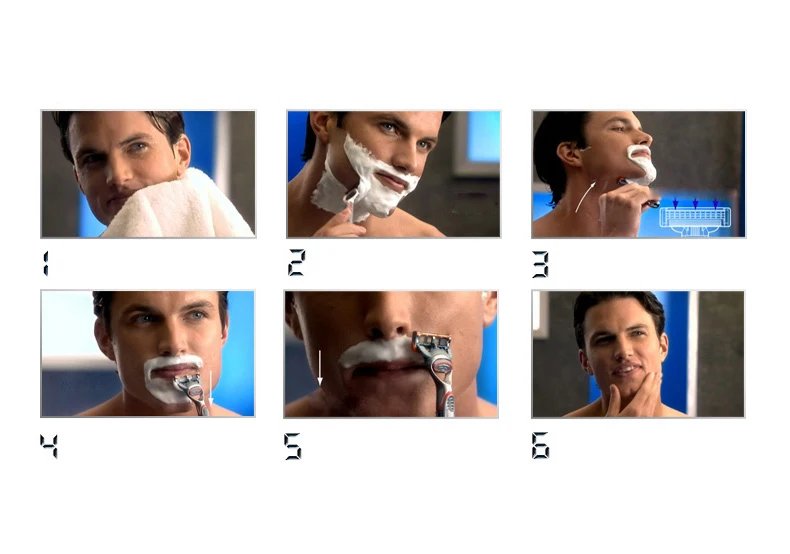 1

2

3

4

5

6