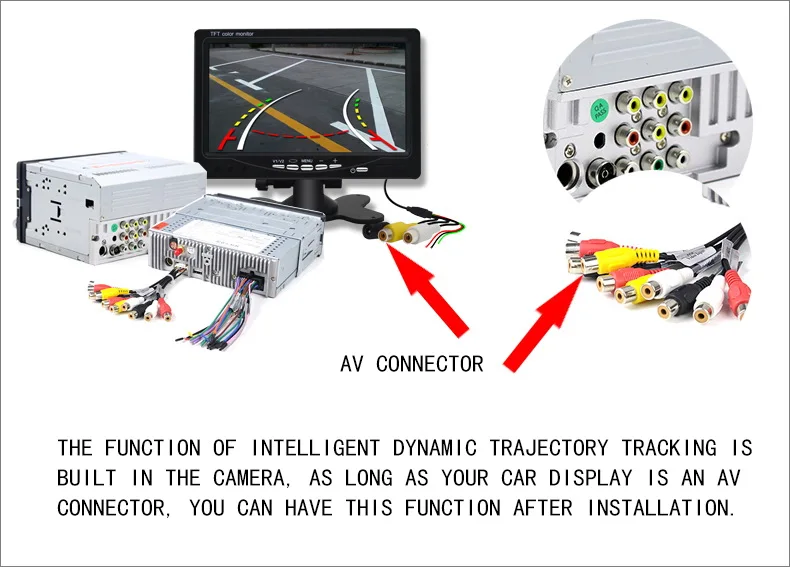 TFT color monitor

V1/V2 MENU − +

QA PASS

AV CONNECTOR

THE FUNCTION OF INTELLIGENT DYNAMIC TRAJECTORY TRACKING IS BUILT IN THE CAMERA, AS LONG AS YOUR CAR DISPLAY IS AN AV CONNECTOR, YOU CAN HAVE THIS FUNCTION AFTER INSTALLATION.