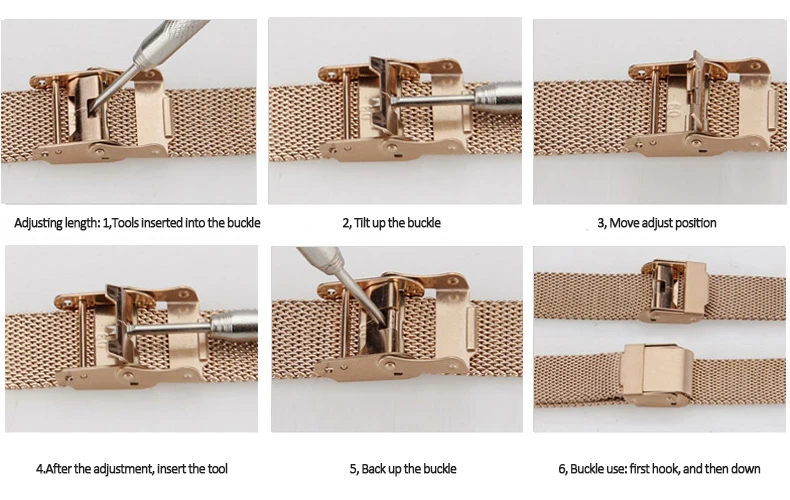 Adjusting length: 1,Tools inserted into the buckle

2, Tilt up the buckle

3, Move adjust position

4.After the adjustment, insert the tool

5, Back up the buckle

6, Buckle use: first hook, and then down