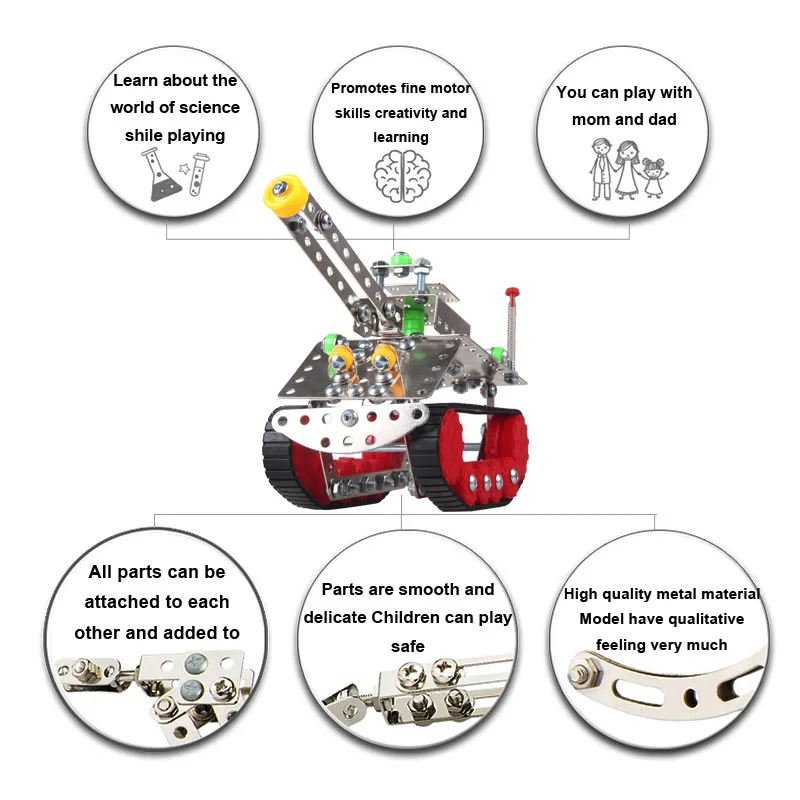 Learn about the world of science shile playing

Promotes fine motor skills creativity and learning

You can play with mom and dad

All parts can be attached to each other and added to

Parts are smooth and delicate Children can play safe

High quality metal material Model have qualitative feeling very much