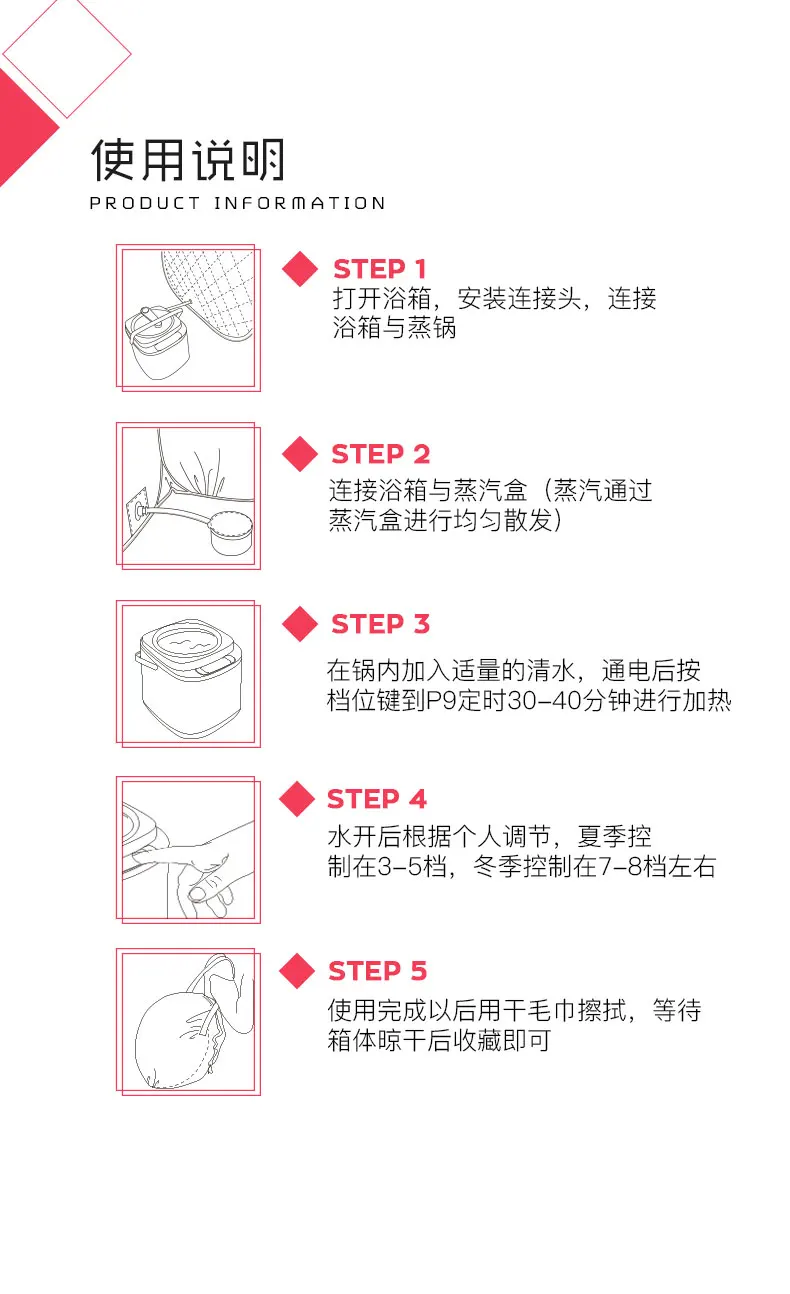 使用说明
PRODUCT INFORMATION

STEP 1
打开浴箱，安装连接头，连接浴箱与蒸锅

STEP 2
连接浴箱与蒸汽盒（蒸汽通过蒸汽盒进行均匀散发）

STEP 3
在锅内加入适量的清水，通电后按档位键到P9定时30-40分钟进行加热

STEP 4
水开后根据个人调节，夏季控制在3-5档，冬季控制在7-8档左右

STEP 5
使用完成以后用干毛巾擦拭，等待箱体晾干后收藏即可