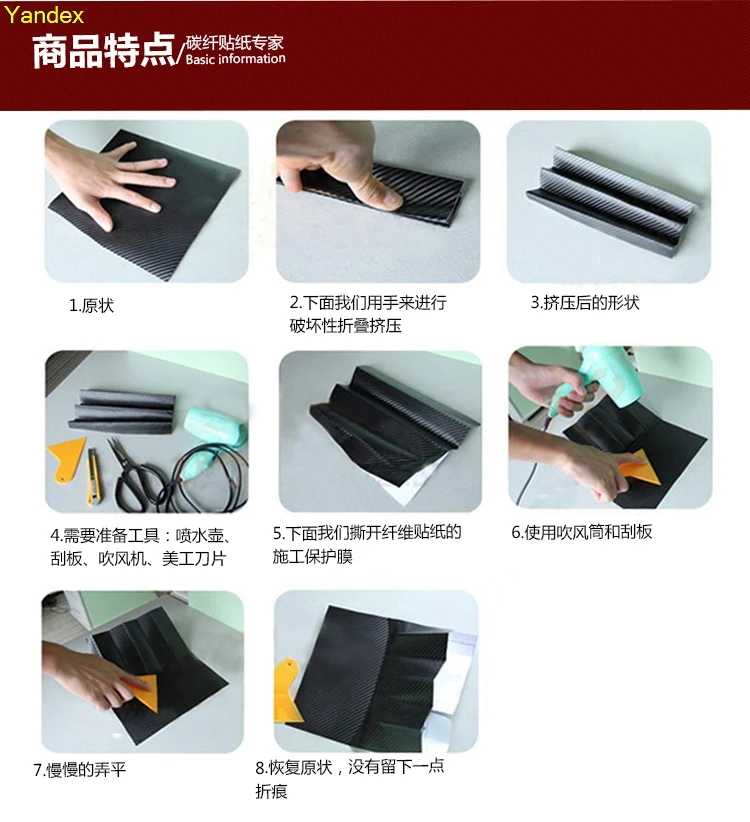 Yandex

商品特点/碳纤贴纸专家 Basic information

1.原状

2.下面我们用手来进行破坏性折叠挤压

3.挤压后的形状

4.需要准备工具：喷水壶、刮板、吹风机、美工刀片

5.下面我们撕开纤维贴纸的施工保护膜

6.使用吹风筒和刮板

7.慢慢的弄平

8.恢复原状，没有留下一点折痕