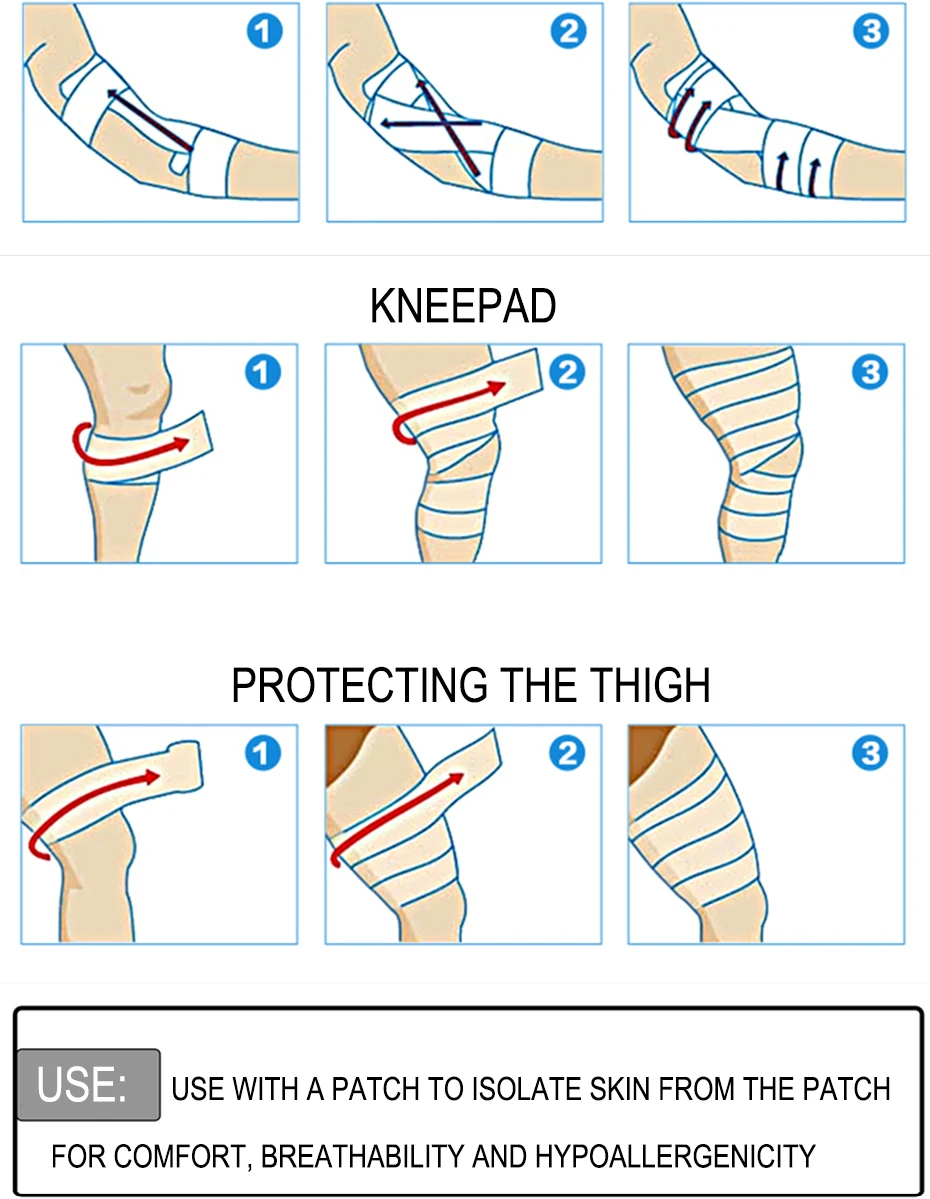 1 2 3

KNEEPAD

1 2 3

PROTECTING THE THIGH

1 2 3

USE: USE WITH A PATCH TO ISOLATE SKIN FROM THE PATCH FOR COMFORT, BREATHABILITY AND HYPOALLERGENICITY