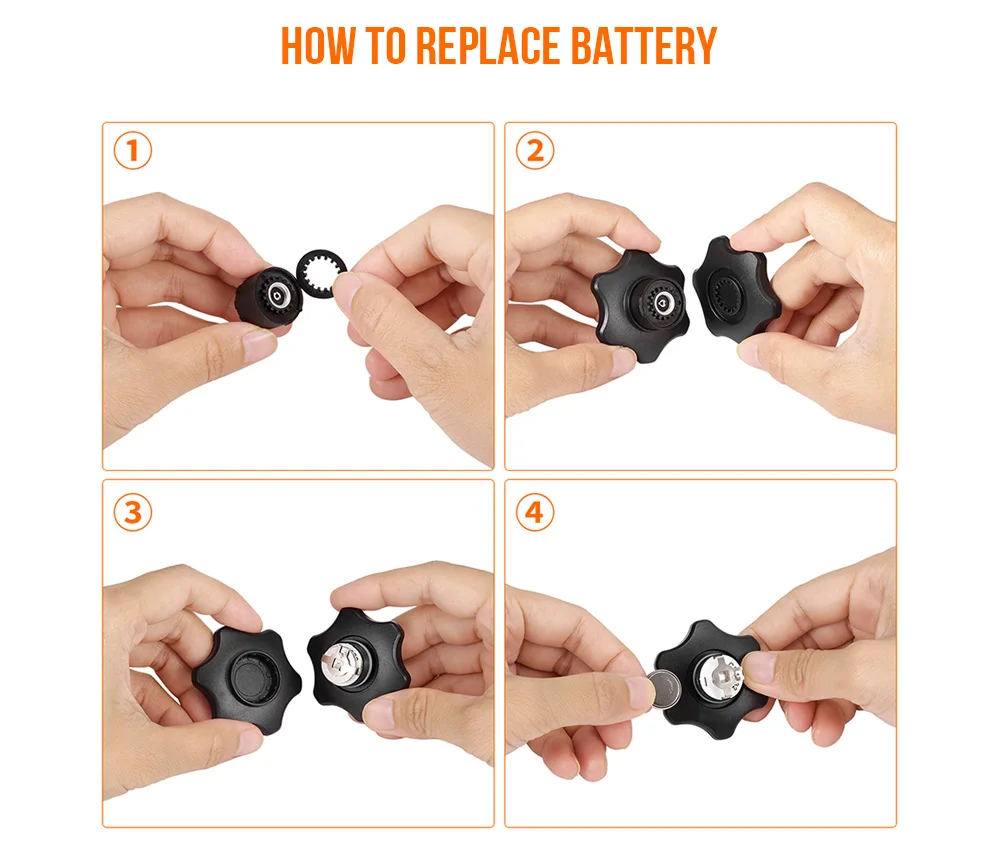 HOW TO REPLACE BATTERY

1

2

3

4