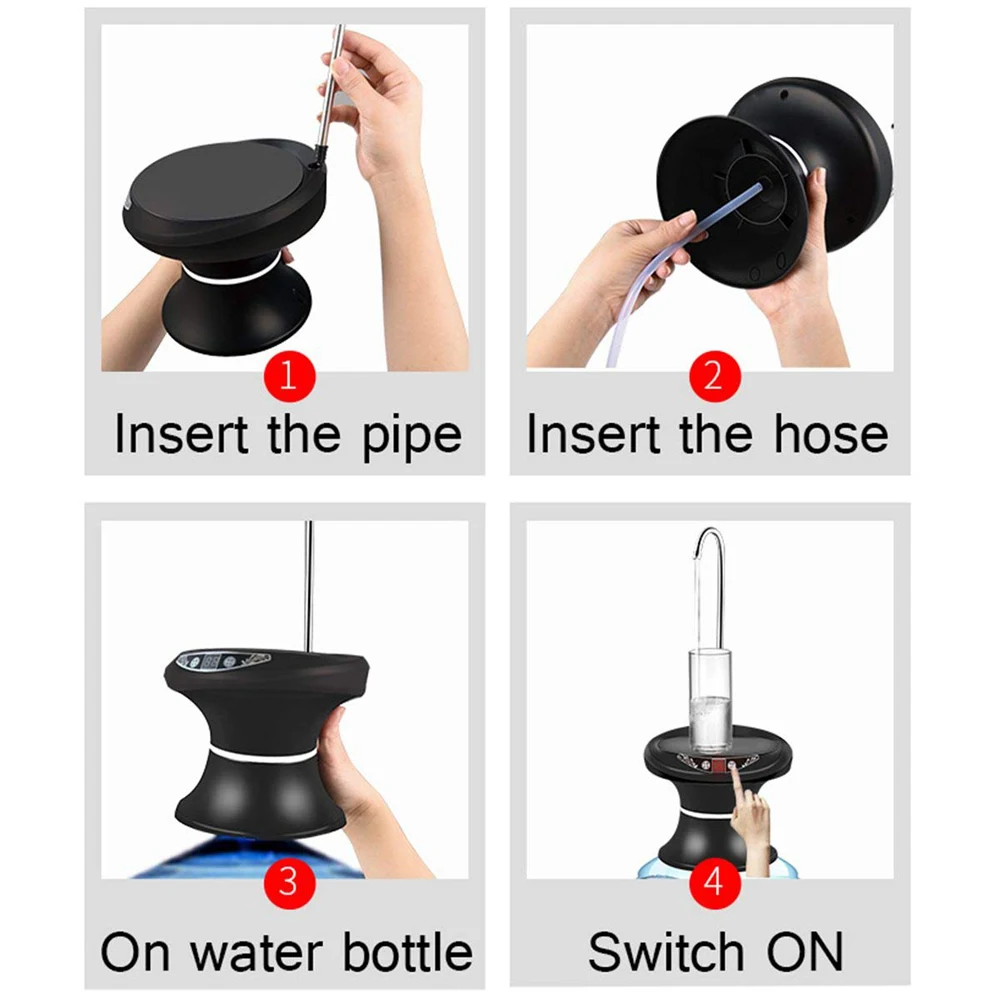 1
Insert the pipe

2
Insert the hose

3
On water bottle

4
Switch ON