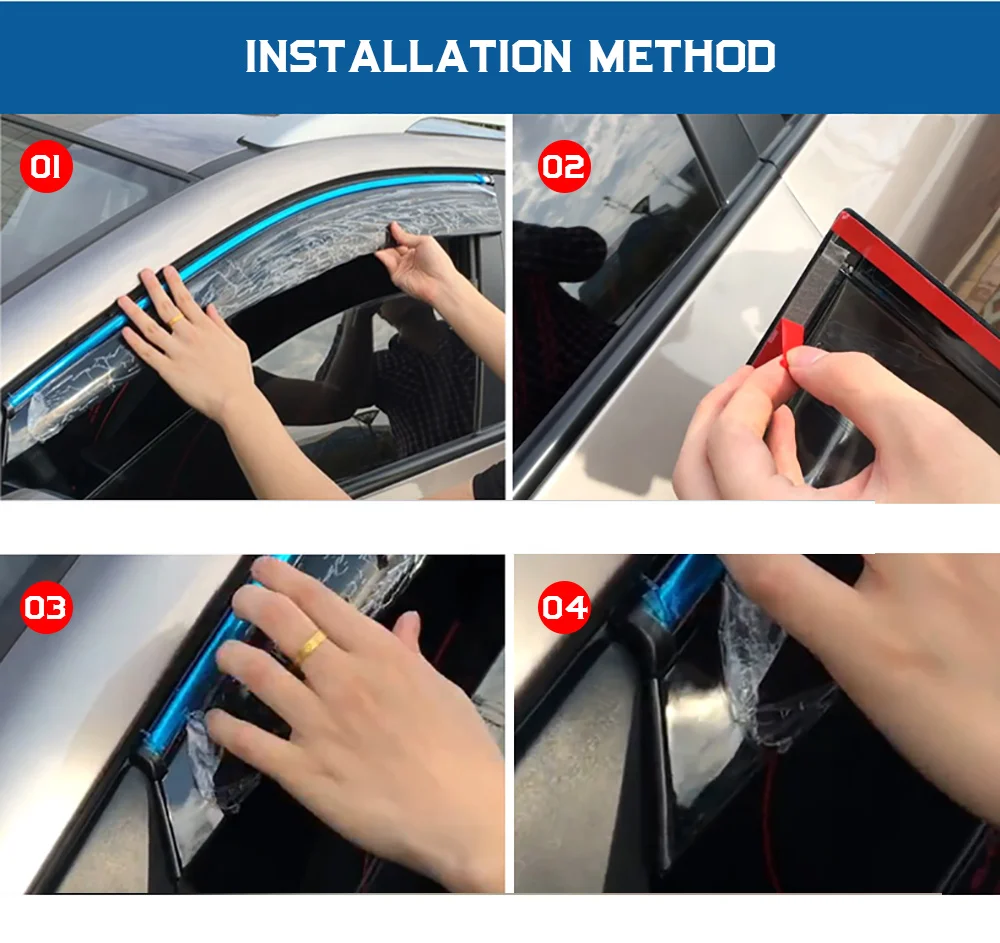 INSTALLATION METHOD

01

02

03

04