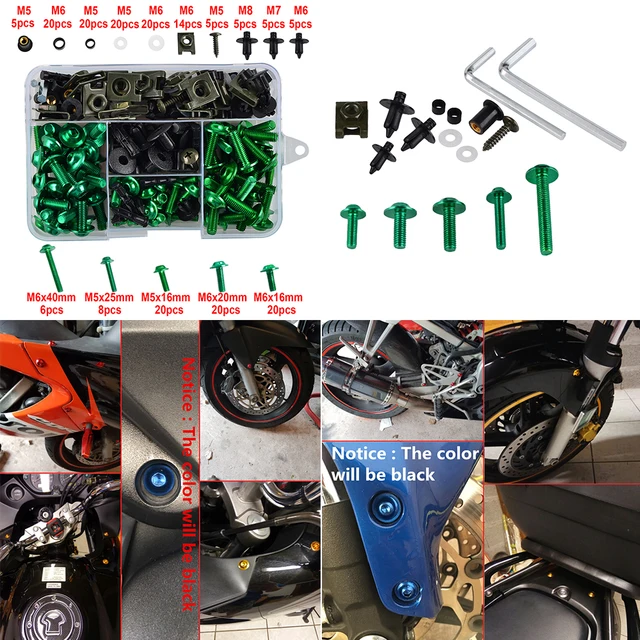 M5 5pcs
M6 20pcs
M5 20pcs
M5 20pcs
M6 20pcs
M6 14pcs
M5 5pcs
M8 5pcs
M7 5pcs
M6 5pcs

M6x40mm 6pcs
M5x25mm 8pcs
M5x16mm 20pcs
M6x20mm 20pcs
M6x16mm 20pcs

Notice : The color will be black

Notice : The color will be black