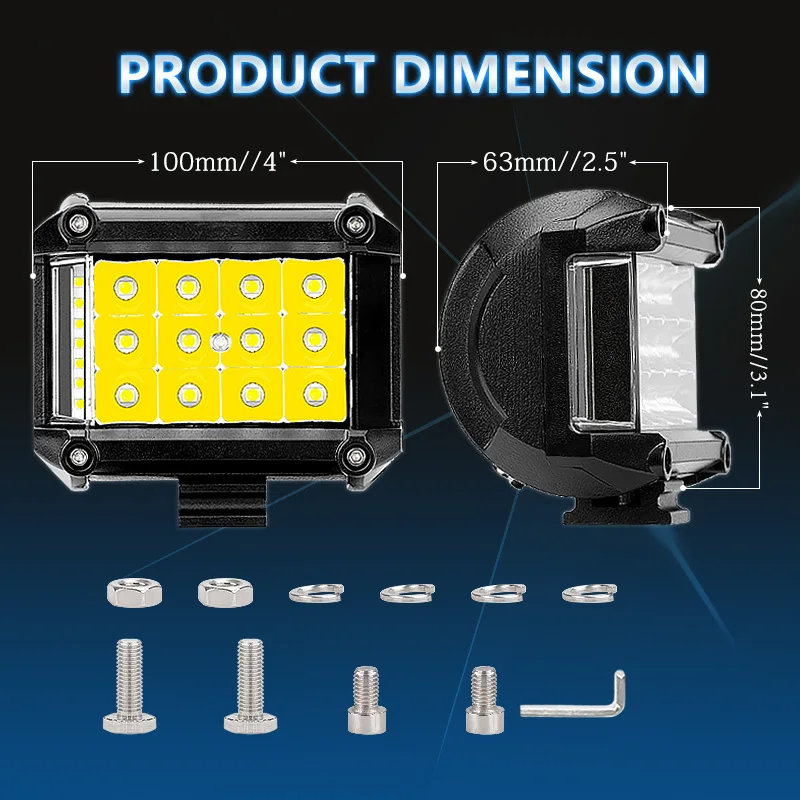 PRODUCT DIMENSION

100mm//4"

63mm//2.5"

80mm//3.1"