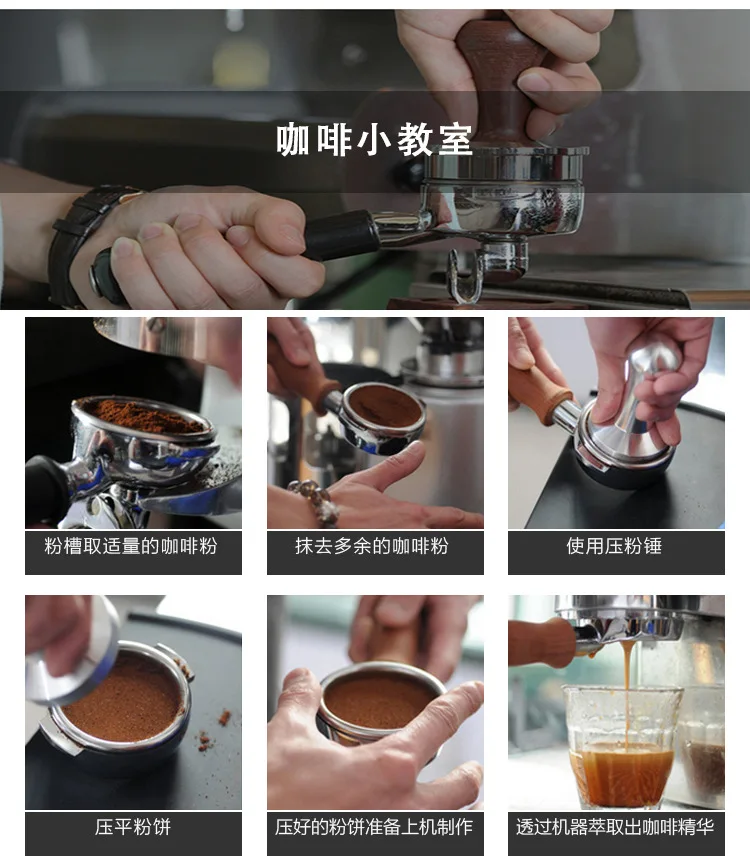 咖啡小教室

粉槽取适量的咖啡粉

抹去多余的咖啡粉

使用压粉锤

压平粉饼

压好的粉饼准备上机制作

透过机器萃取出咖啡精华