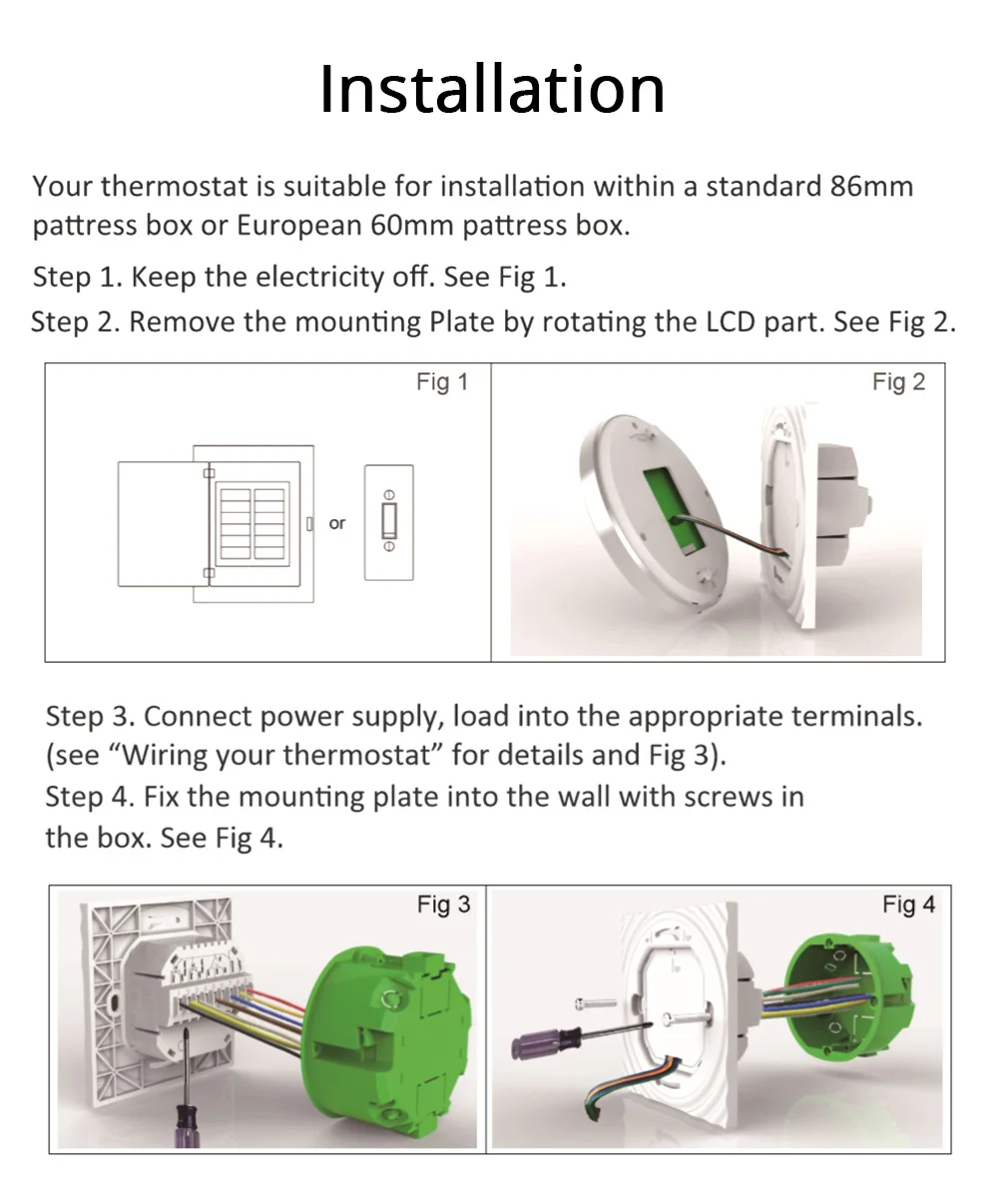 Installation

Your thermostat is suitable for installation within a standard 86mm pattress box or European 60mm pattress box.

Step 1. Keep the electricity off. See Fig 1.

Step 2. Remove the mounting Plate by rotating the LCD part. See Fig 2.

Fig 1

or

Fig 2

Step 3. Connect power supply, load into the appropriate terminals. (see “Wiring your thermostat” for details and Fig 3).

Step 4. Fix the mounting plate into the wall with screws in the box. See Fig 4.

Fig 3

Fig 4