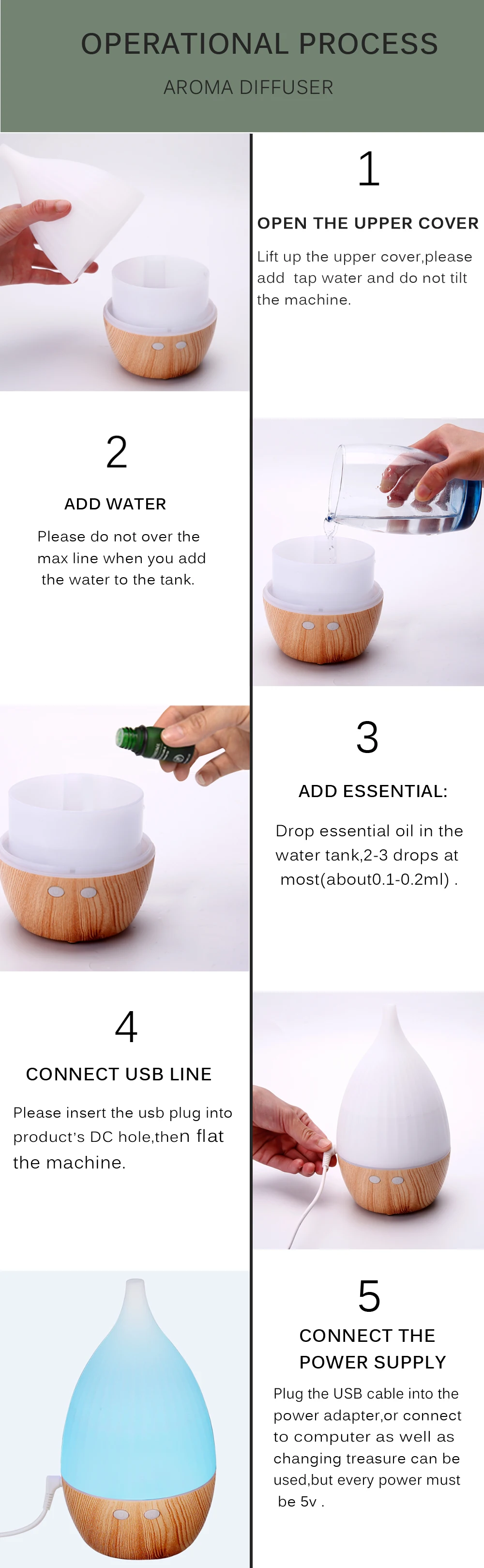 OPERATIONAL PROCESS

AROMA DIFFUSER

1

OPEN THE UPPER COVER

Lift up the upper cover,please add tap water and do not tilt the machine.

2

ADD WATER

Please do not over the max line when you add the water to the tank.

3

ADD ESSENTIAL:

Drop essential oil in the water tank,2-3 drops at most(about0.1-0.2ml) .

4

CONNECT USB LINE

Please insert the usb plug into product's DC hole,then flat the machine.

5

CONNECT THE POWER SUPPLY

Plug the USB cable into the power adapter,or connect to computer as well as changing treasure can be used,but every power must be 5v .