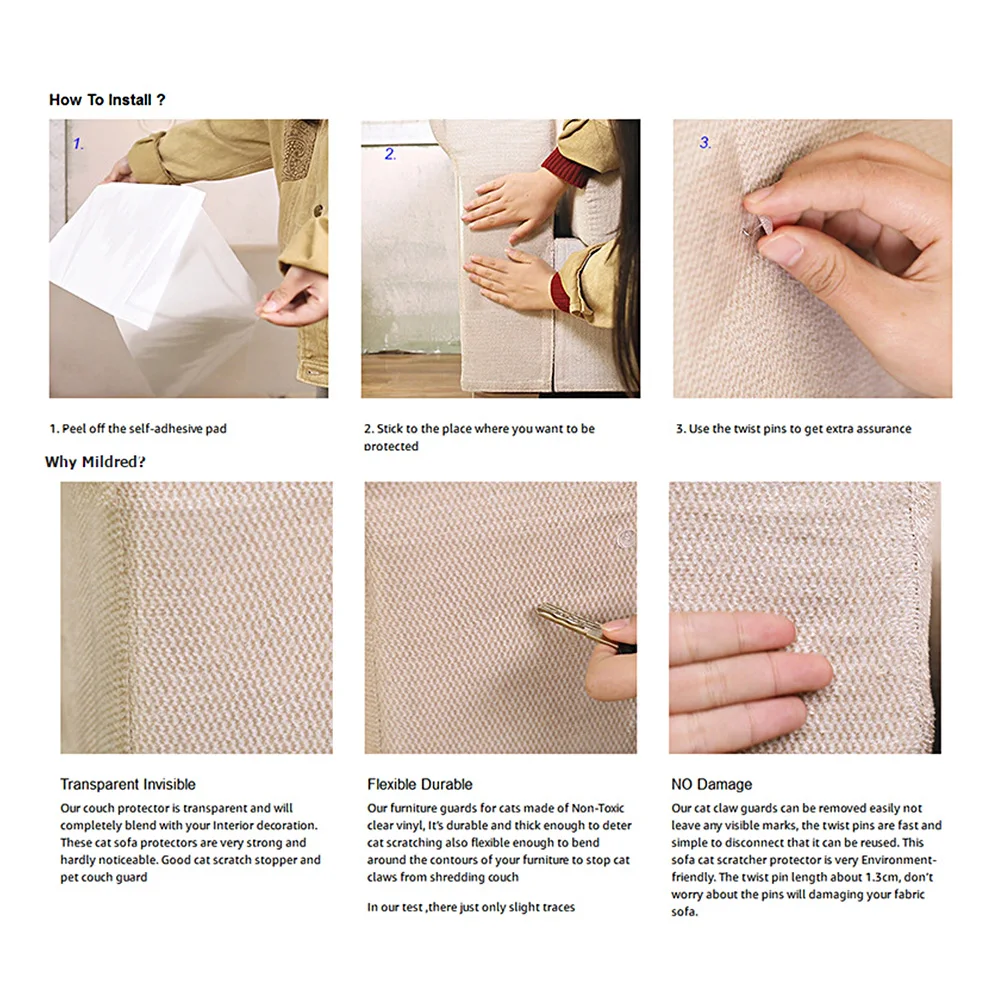 How To Install ?

1.

2.

3.

1. Peel off the self-adhesive pad

2. Stick to the place where you want to be protected

3. Use the twist pins to get extra assurance

Why Mildred?

Transparent Invisible

Our couch protector is transparent and will completely blend with your Interior decoration. These cat sofa protectors are very strong and hardly noticeable. Good cat scratch stopper and pet couch guard

Flexible Durable

Our furniture guards for cats made of Non-Toxic clear vinyl, It's durable and thick enough to deter cat scratching also flexible enough to bend around the contours of your furniture to stop cat claws from shredding couch

In our test ,there just only slight traces

NO Damage

Our cat claw guards can be removed easily not leave any visible marks, the twist pins are fast and simple to disconnect that it can be reused. This sofa cat scratcher protector is very Environment-friendly. The twist pin length about 1.3cm, don't worry about the pins will damaging your fabric sofa.