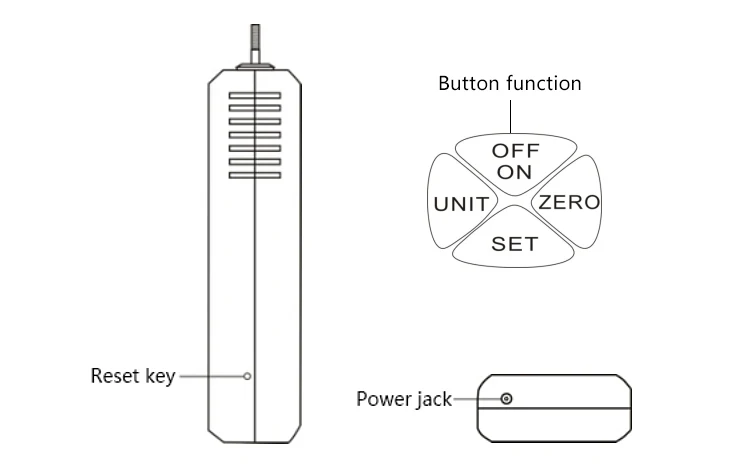 Button function

OFF
ON

UNIT

ZERO

SET

Reset key

Power jack