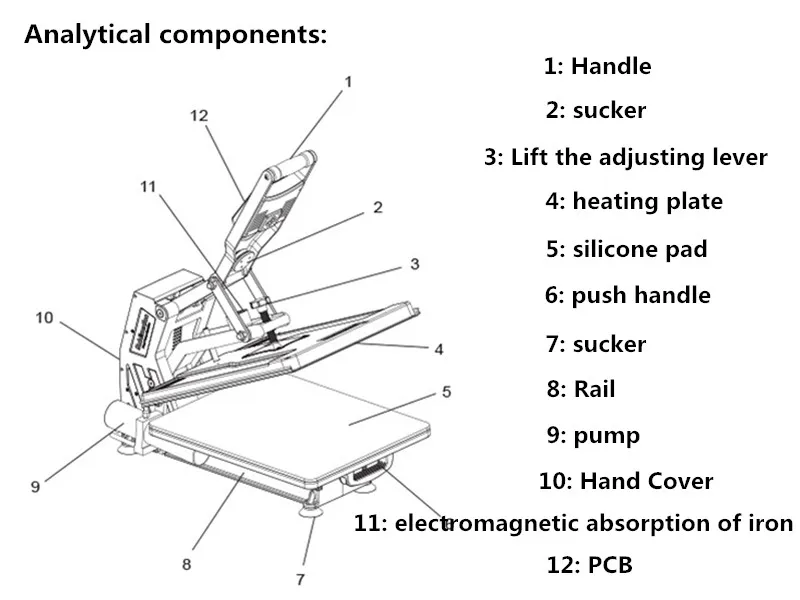 Analytical components:

1
12
11
2
3
10
4
5
9
8
7

1: Handle
2: sucker
3: Lift the adjusting lever
4: heating plate
5: silicone pad
6: push handle
7: sucker
8: Rail
9: pump
10: Hand Cover
11: electromagnetic absorption of iron
12: PCB