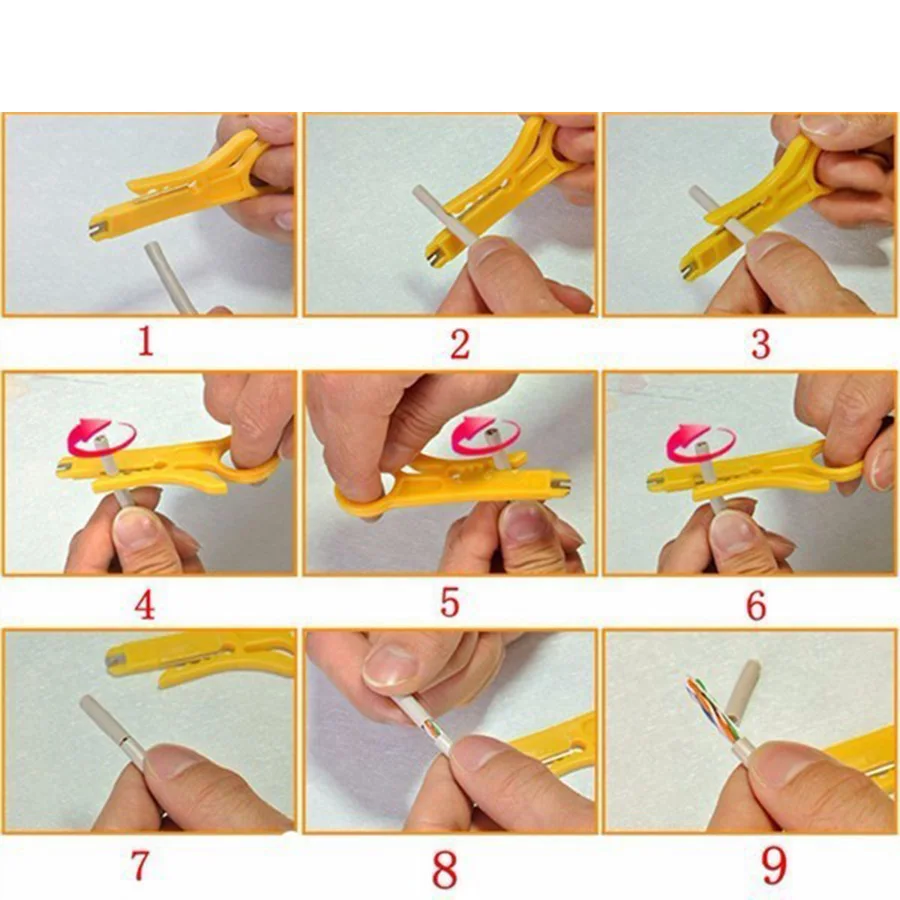 1

2

3

4

5

6

7

8

9