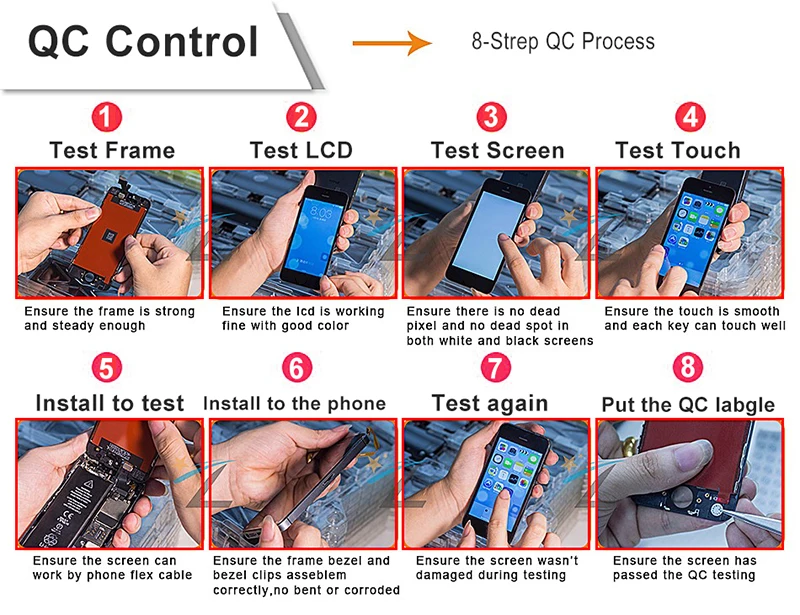 QC Control

8-Strep QC Process

1
Test Frame
Ensure the frame is strong and steady enough

2
Test LCD
8:03
Ensure the lcd is working fine with good color

3
Test Screen
Ensure there is no dead pixel and no dead spot in both white and black screens

4
Test Touch
Ensure the touch is smooth and each key can touch well

5
Install to test
Ensure the screen can work by phone flex cable

6
Install to the phone
Ensure the frame bezel and bezel clips asseblem correctly,no bent or corroded

7
Test again
Ensure the screen wasn't damaged during testing

8
Put the QC labgle
Ensure the screen has passed the QC testing