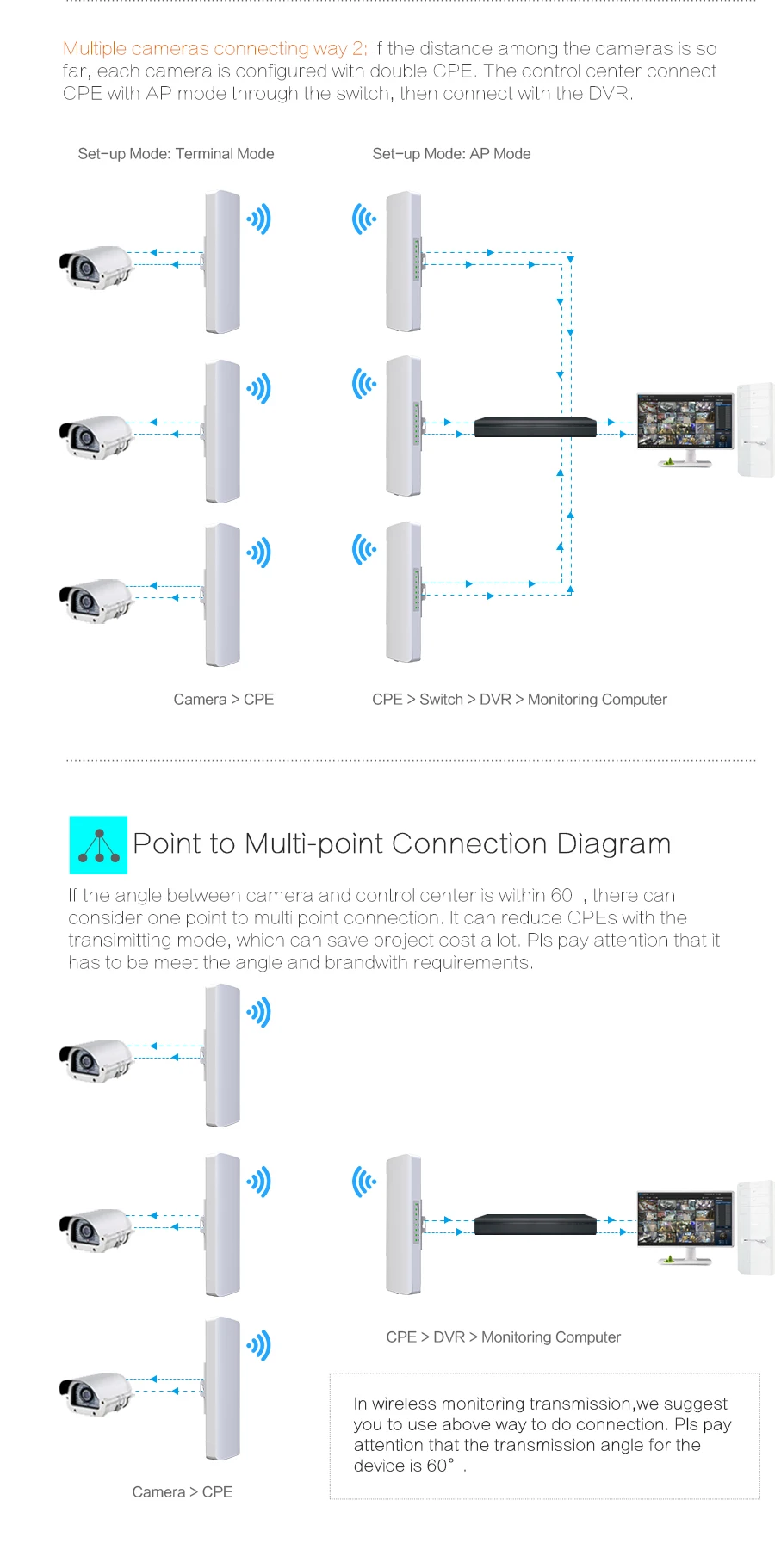 Multiple cameras connecting way 2: If the distance among the cameras is so far, each camera is configured with double CPE. The control center connect CPE with AP mode through the switch, then connect with the DVR.

Set-up Mode: Terminal Mode

Set-up Mode: AP Mode

Camera > CPE

CPE > Switch > DVR > Monitoring Computer

Point to Multi-point Connection Diagram

If the angle between camera and control center is within 60 , there can consider one point to multi point connection. It can reduce CPEs with the transimitting mode, which can save project cost a lot. Pls pay attention that it has to be meet the angle and brandwith requirements.

CPE > DVR > Monitoring Computer

In wireless monitoring transmission,we suggest you to use above way to do connection. Pls pay attention that the transmission angle for the device is 60° .

Camera > CPE