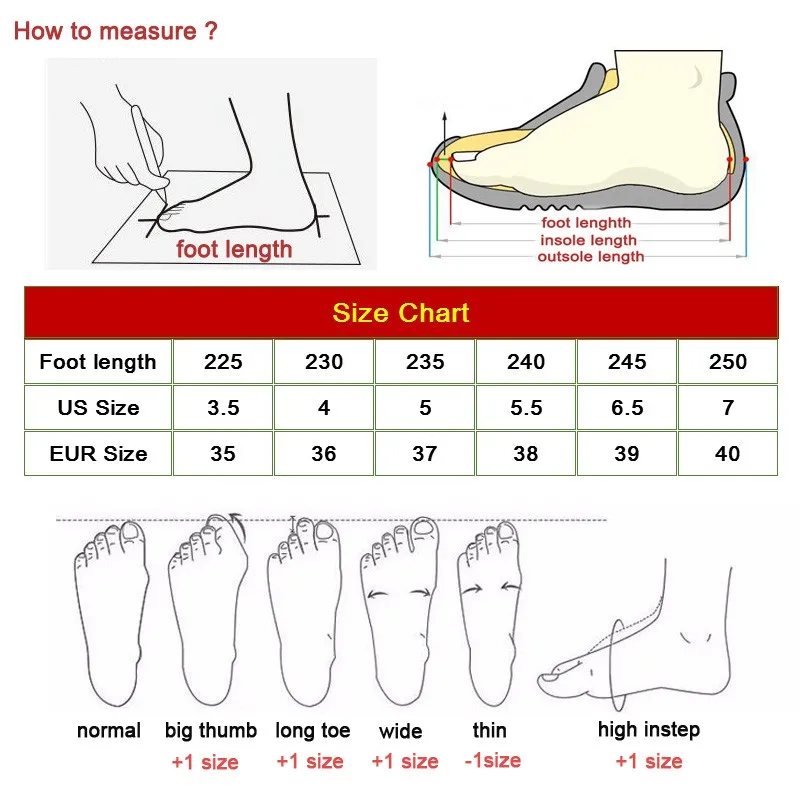 How to measure ?

foot length

foot lenghth
insole length
outsole length

Size Chart

| Foot length | 225 | 230 | 235 | 240 | 245 | 250 |
|---|---|---|---|---|---|---|
| US Size | 3.5 | 4 | 5 | 5.5 | 6.5 | 7 |
| EUR Size | 35 | 36 | 37 | 38 | 39 | 40 |

normal
big thumb
+1 size
long toe
+1 size
wide
+1 size
thin
-1size
high instep
+1 size