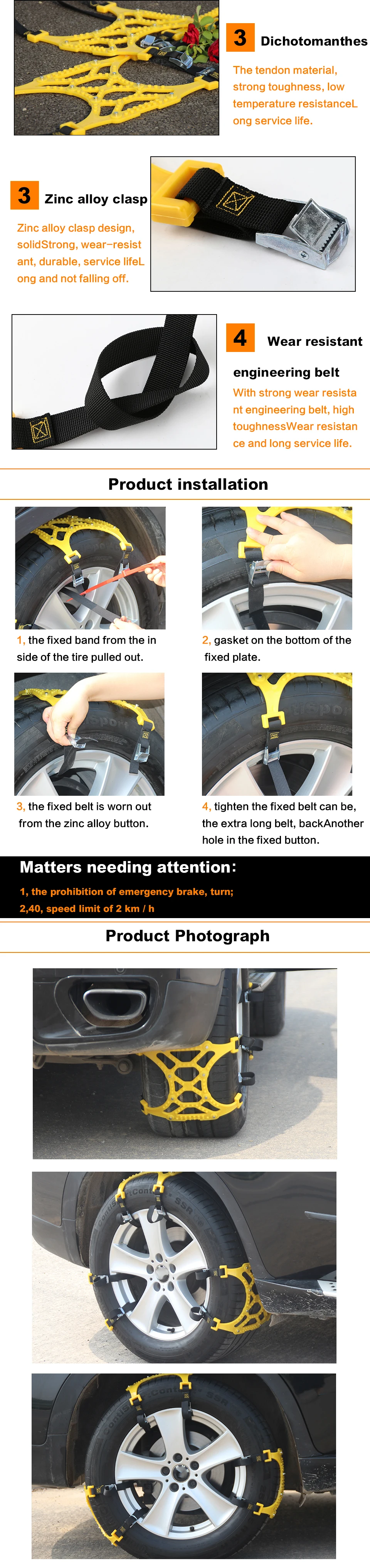 3 Dichotomanthes

The tendon material, strong toughness, low temperature resistanceL ong service life.

3 Zinc alloy clasp

Zinc alloy clasp design, solidStrong, wear-resist ant, durable, service lifeL ong and not falling off.

4 Wear resistant engineering belt

With strong wear resista nt engineering belt, high toughnessWear resistan ce and long service life.

Product installation

1, the fixed band from the in side of the tire pulled out.

2, gasket on the bottom of the fixed plate.

3, the fixed belt is worn out from the zinc alloy button.

4, tighten the fixed belt can be, the extra long belt, backAnother hole in the fixed button.

Matters needing attention:

1, the prohibition of emergency brake, turn;

2,40, speed limit of 2 km / h

Product Photograph