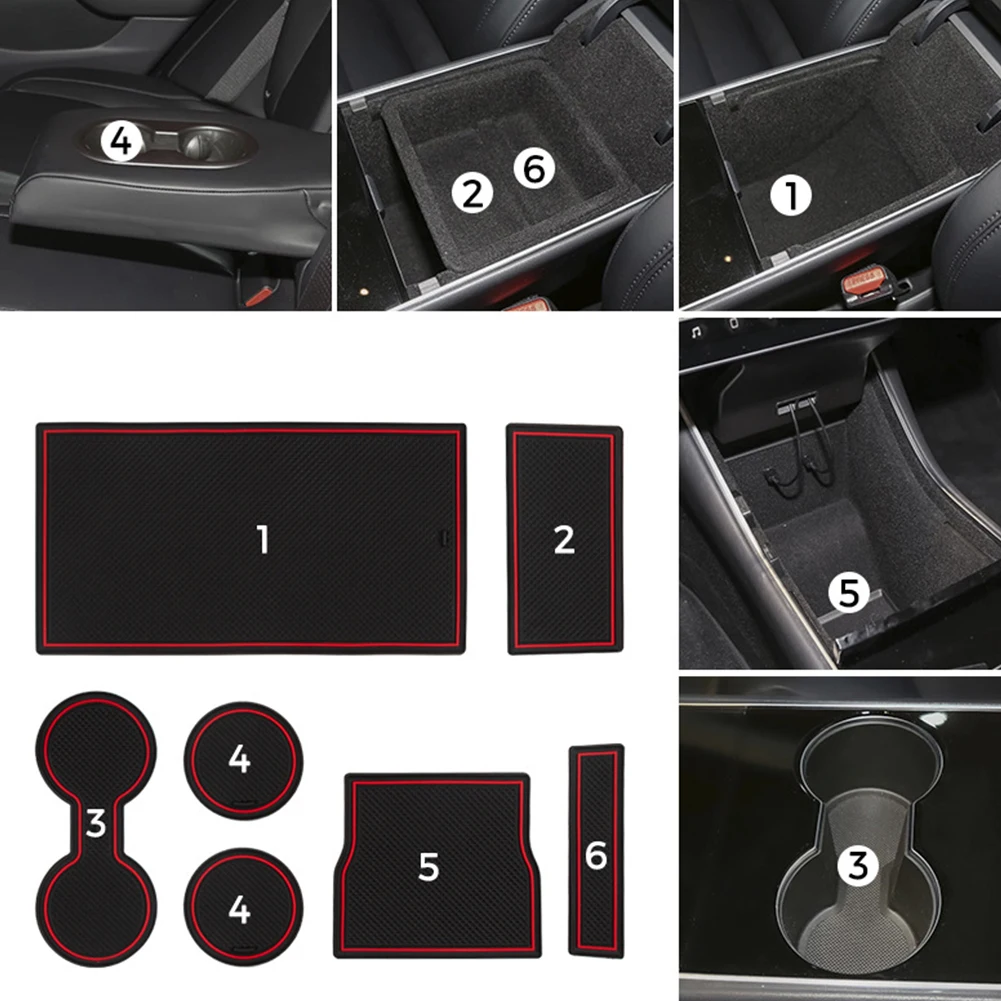 4
2
6
1
1
2
5
3
4
4
5
6
3