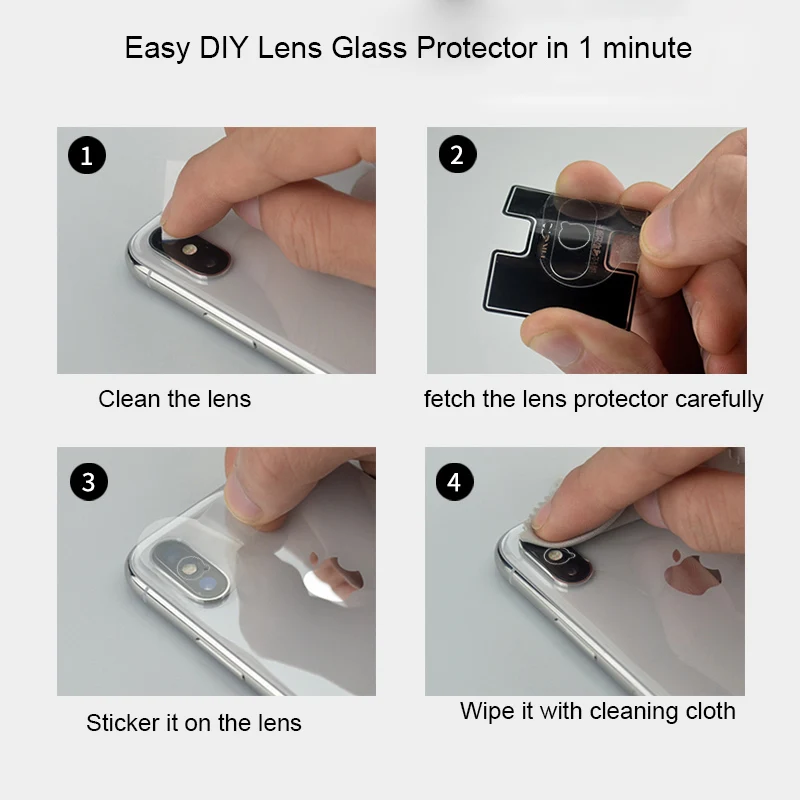 Easy DIY Lens Glass Protector in 1 minute

1

Clean the lens

2

fetch the lens protector carefully

3

Sticker it on the lens

4

Wipe it with cleaning cloth