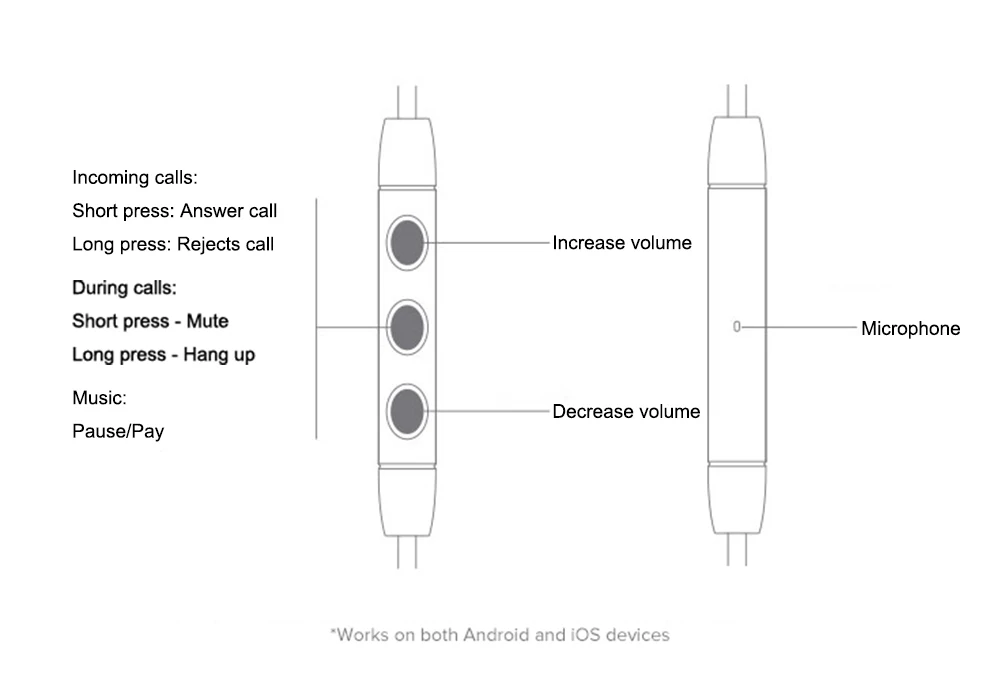 Incoming calls:
Short press: Answer call
Long press: Rejects call

During calls:
Short press - Mute
Long press - Hang up

Music:
Pause/Pay

Increase volume

Decrease volume

Microphone

*Works on both Android and iOS devices