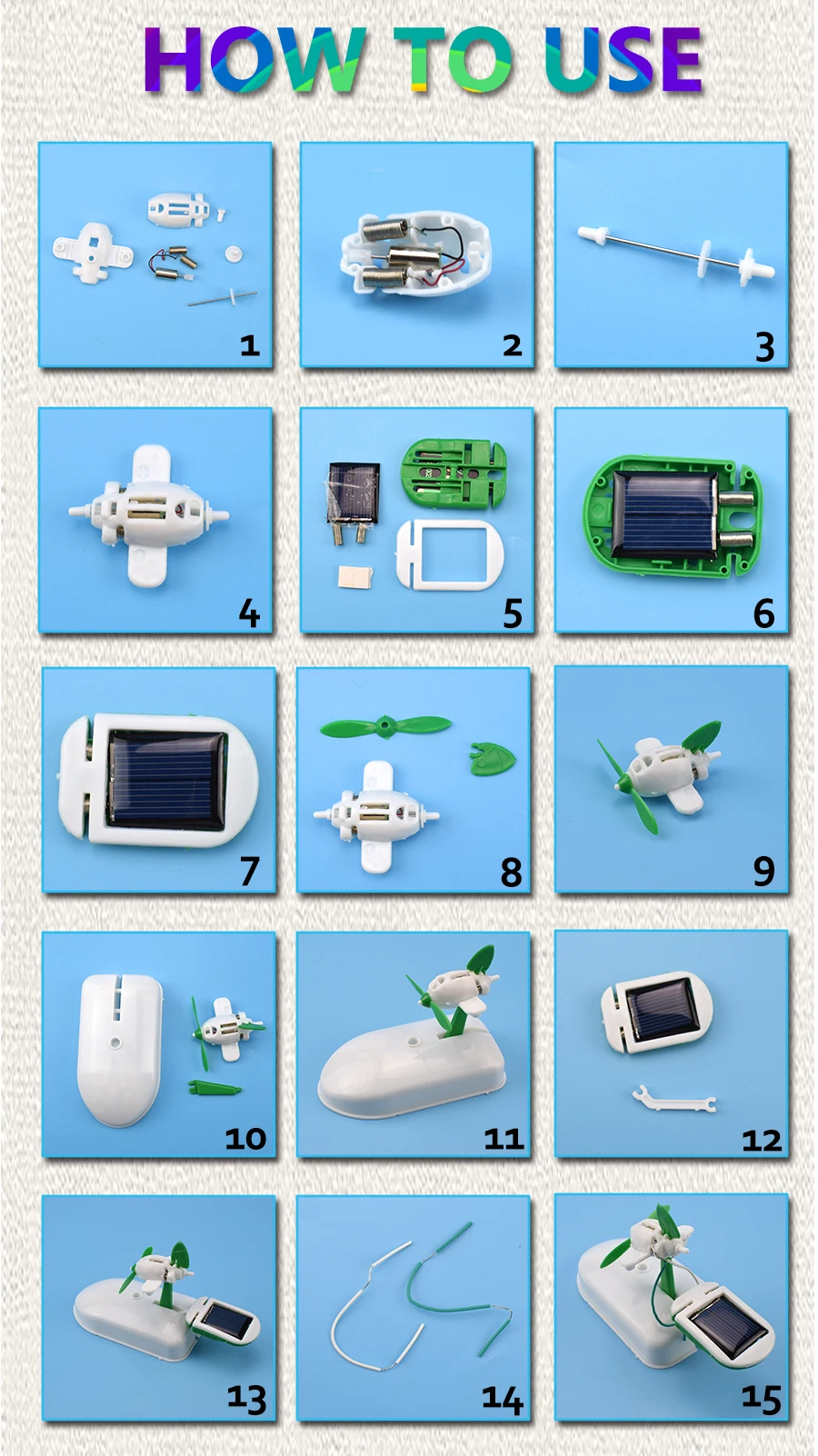 HOW TO USE

1

2

3

4

5

6

7

8

9

10

11

12

13

14

15