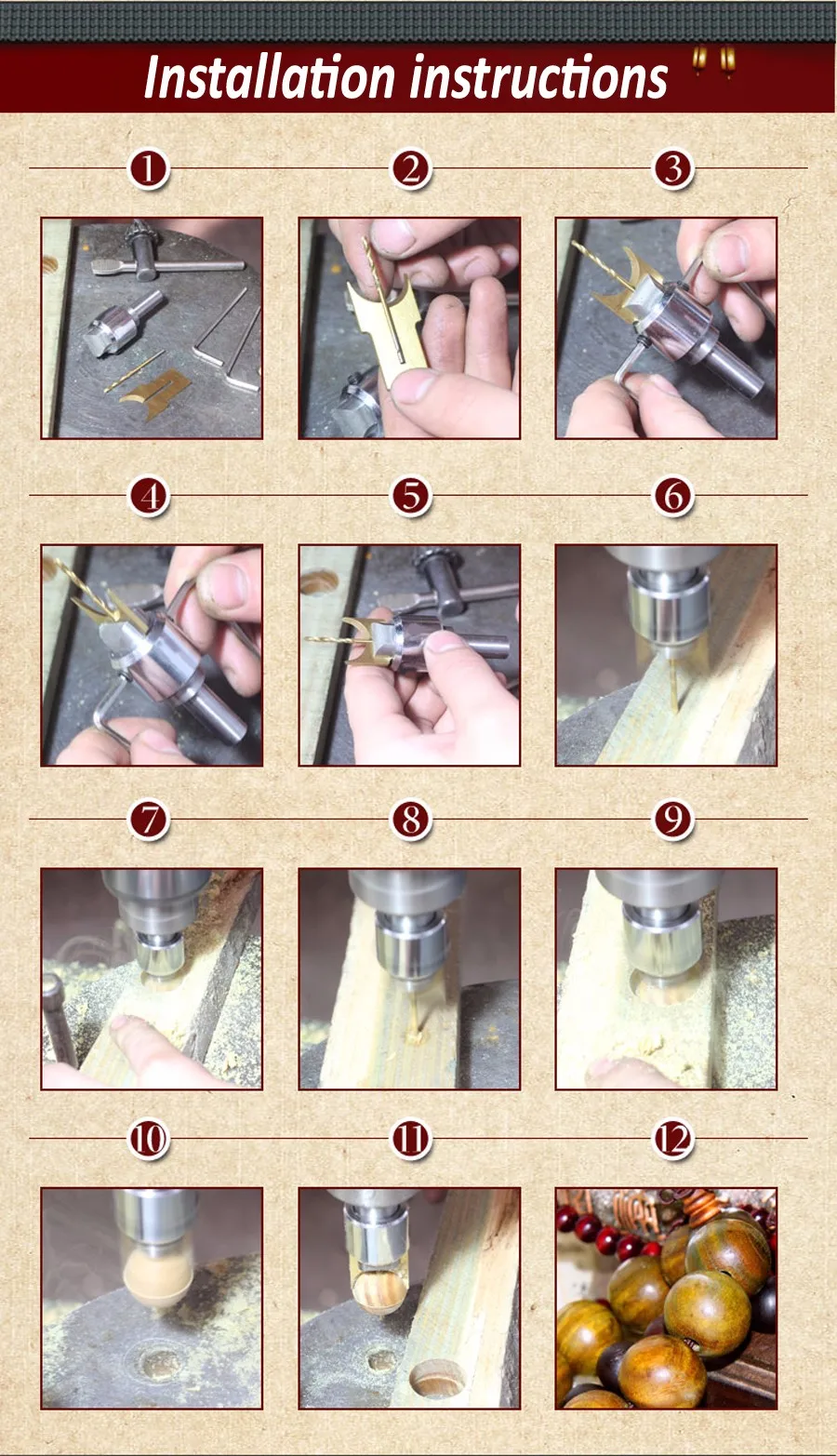 Installation instructions

1

2

3

4

5

6

7

8

9

10

11

12