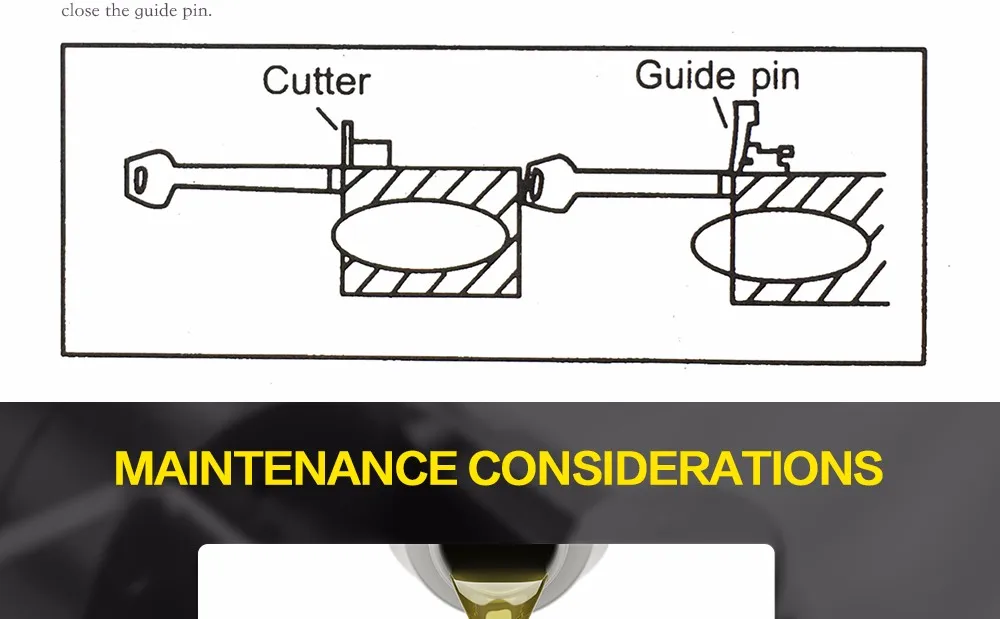 close the guide pin.

Cutter

Guide pin

MAINTENANCE CONSIDERATIONS