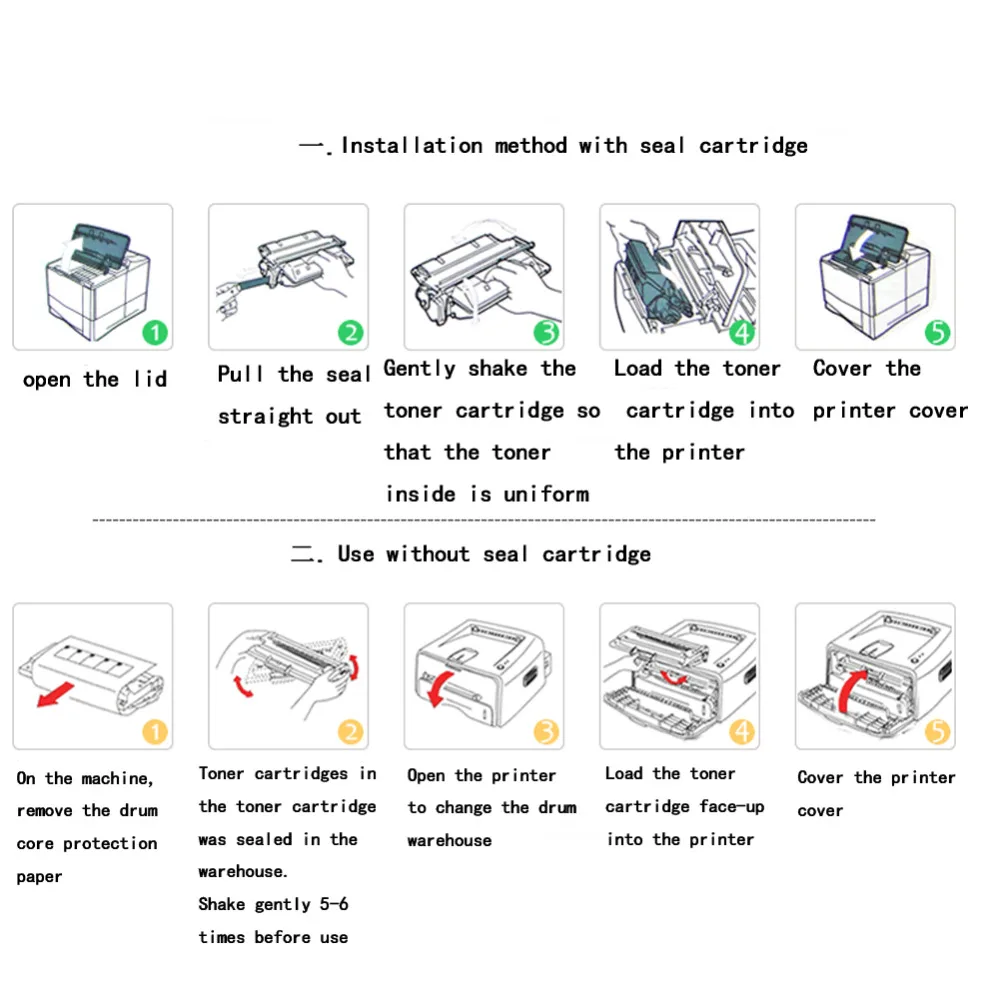 一. Installation method with seal cartridge

1
open the lid

2
Pull the seal straight out

3
Gently shake the toner cartridge so that the toner inside is uniform

4
Load the toner cartridge into the printer

5
Cover the printer cover

二. Use without seal cartridge

1
On the machine, remove the drum core protection paper

2
Toner cartridges in the toner cartridge was sealed in the warehouse.
Shake gently 5-6 times before use

3
Open the printer to change the drum warehouse

4
Load the toner cartridge face-up into the printer

5
Cover the printer cover