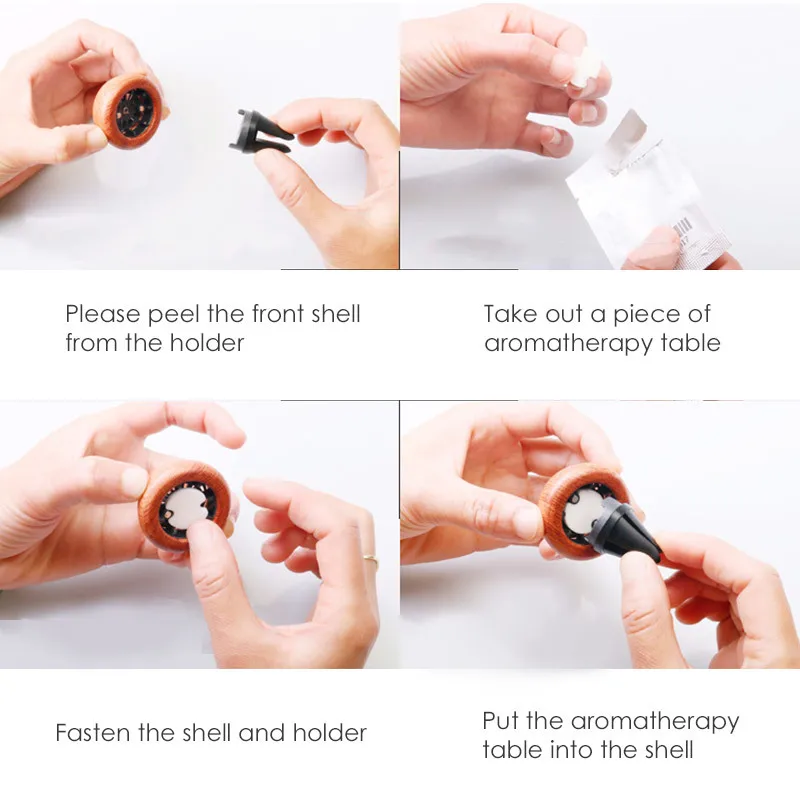 Please peel the front shell from the holder

Take out a piece of aromatherapy table

Fasten the shell and holder

Put the aromatherapy table into the shell