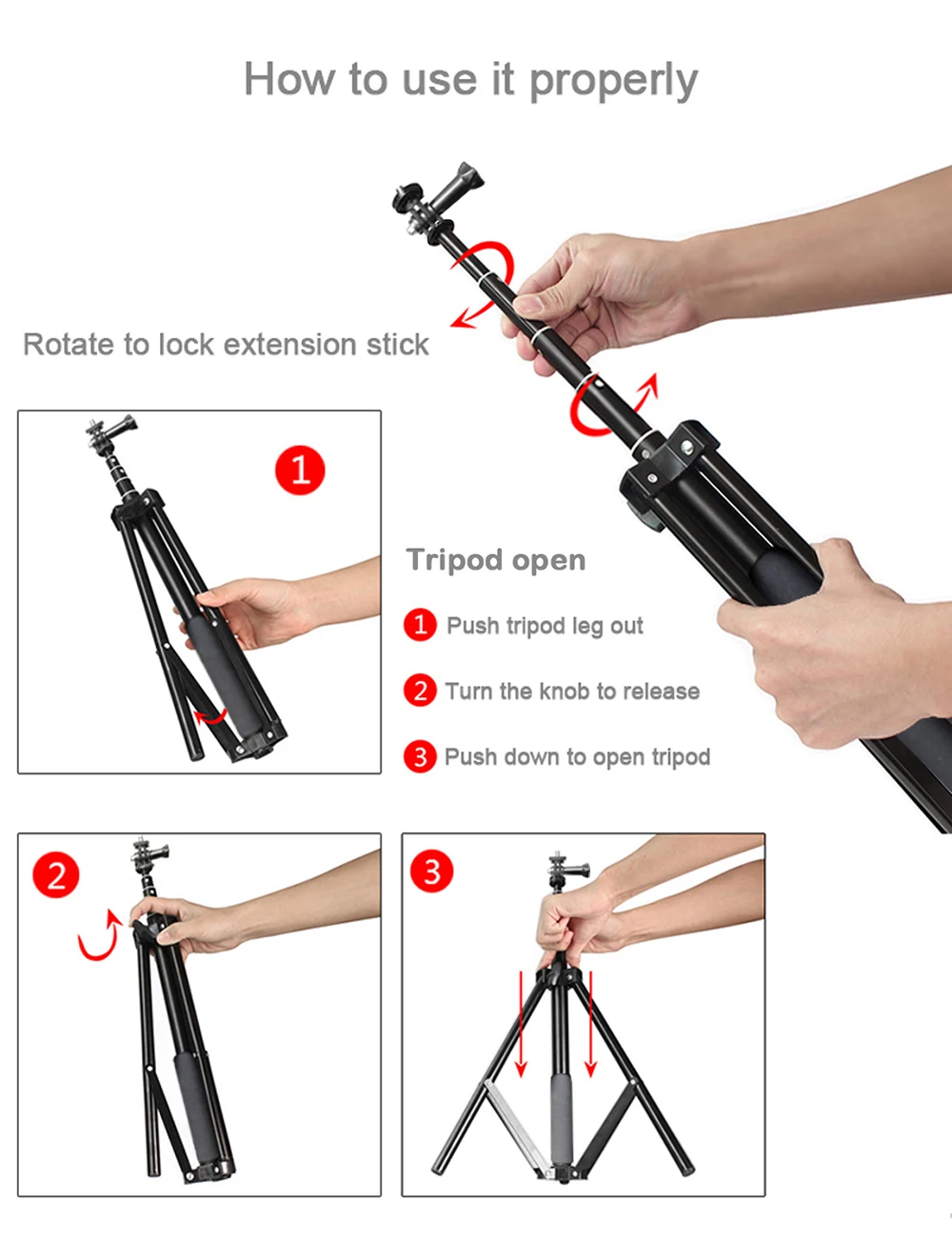 How to use it properly

Rotate to lock extension stick

1

Tripod open

1 Push tripod leg out

2 Turn the knob to release

3 Push down to open tripod

2

3