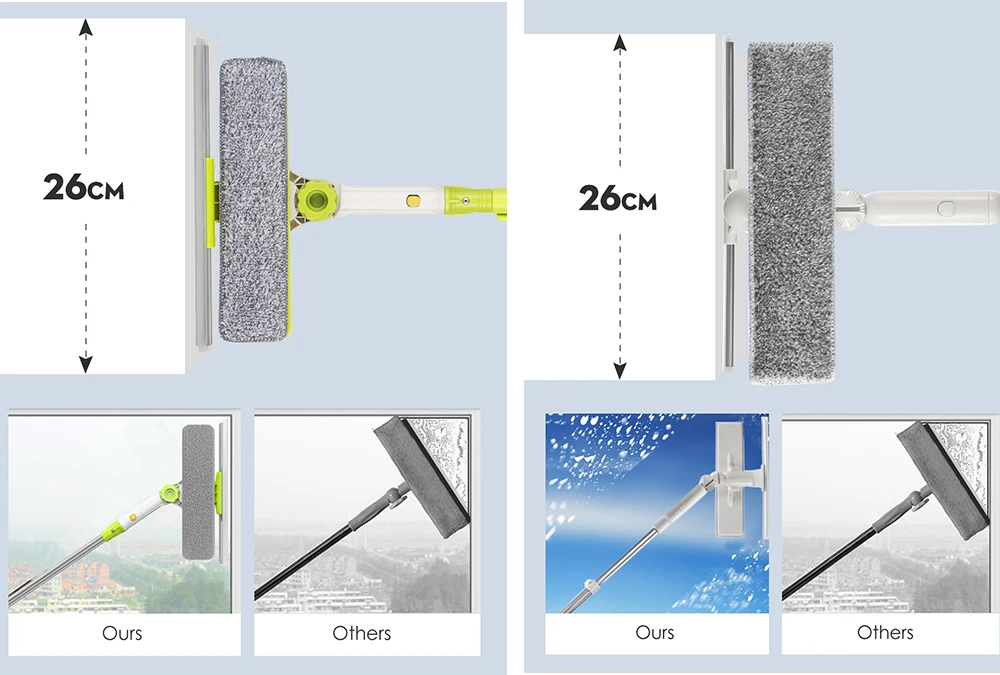 26CM

Ours

Others

26CM

Ours

Others