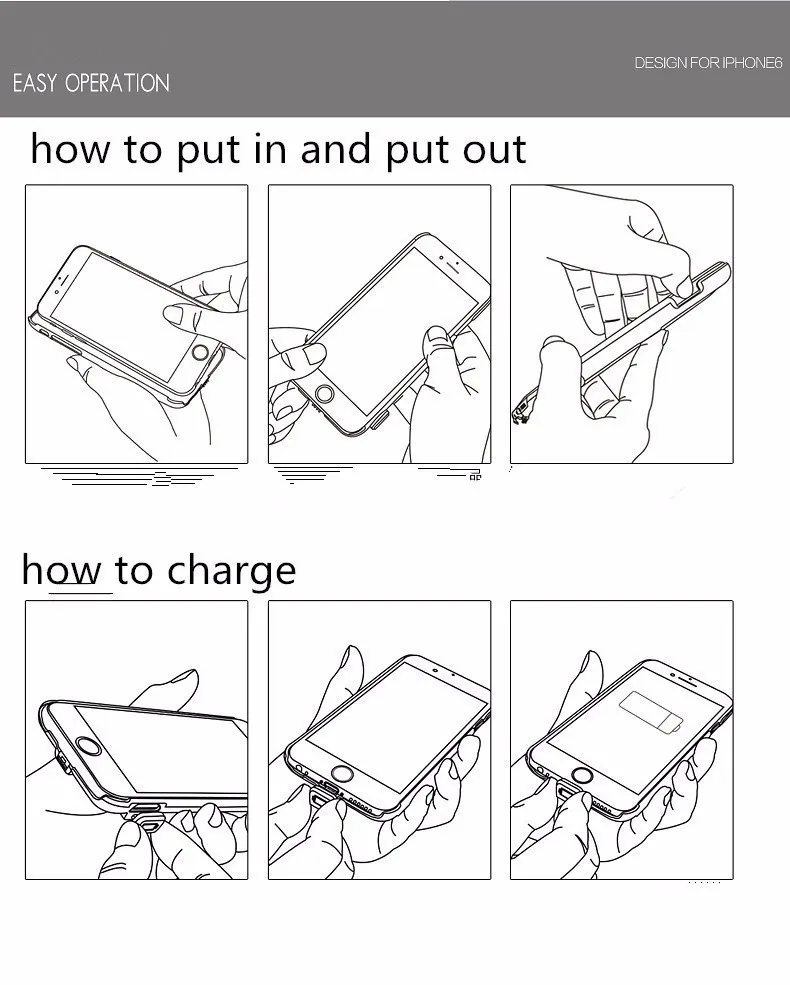 EASY OPERATION

DESIGN FOR IPHONE6

how to put in and put out

how to charge