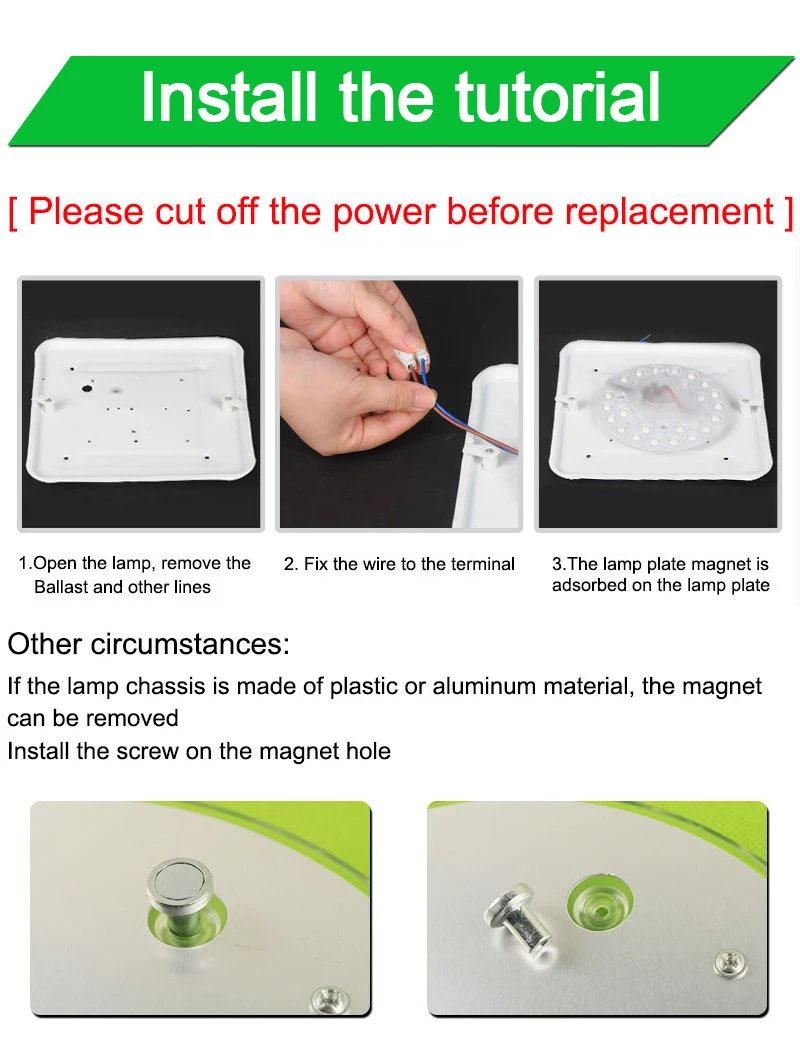 Install the tutorial

[ Please cut off the power before replacement ]

1.Open the lamp, remove the Ballast and other lines

2. Fix the wire to the terminal

3.The lamp plate magnet is adsorbed on the lamp plate

Other circumstances:

If the lamp chassis is made of plastic or aluminum material, the magnet can be removed
Install the screw on the magnet hole