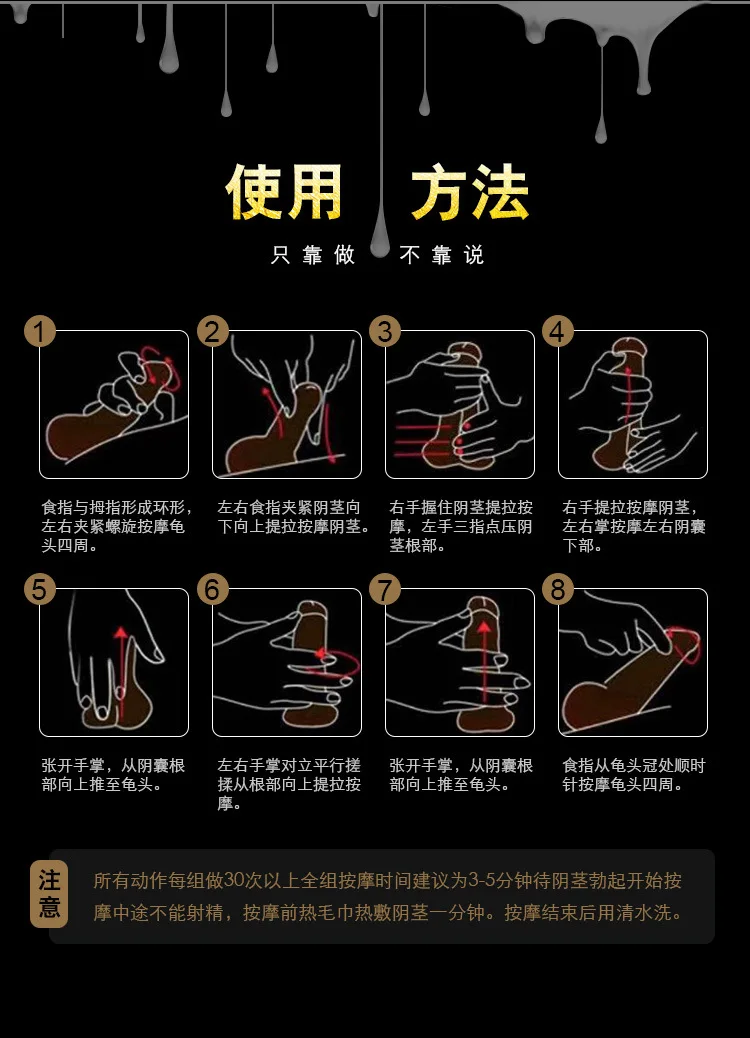 使用 方法

只靠做 不靠说

1

食指与拇指形成环形，左右夹紧螺旋按摩龟头四周。

2

左右食指夹紧阴茎向下向上提拉按摩阴茎。

3

右手握住阴茎提拉按摩，左手三指点压阴茎根部。

4

右手提拉按摩阴茎，左右掌按摩左右阴囊下部。

5

张开手掌，从阴囊根部向上推至龟头。

6

左右手掌对立平行搓揉从根部向上提拉按摩。

7

张开手掌，从阴囊根部向上推至龟头。

8

食指从龟头冠处顺时针按摩龟头四周。

注意

所有动作每组做30次以上全组按摩时间建议为3-5分钟待阴茎勃起开始按摩中途不能射精，按摩前热毛巾热敷阴茎一分钟。按摩结束后用清水洗。