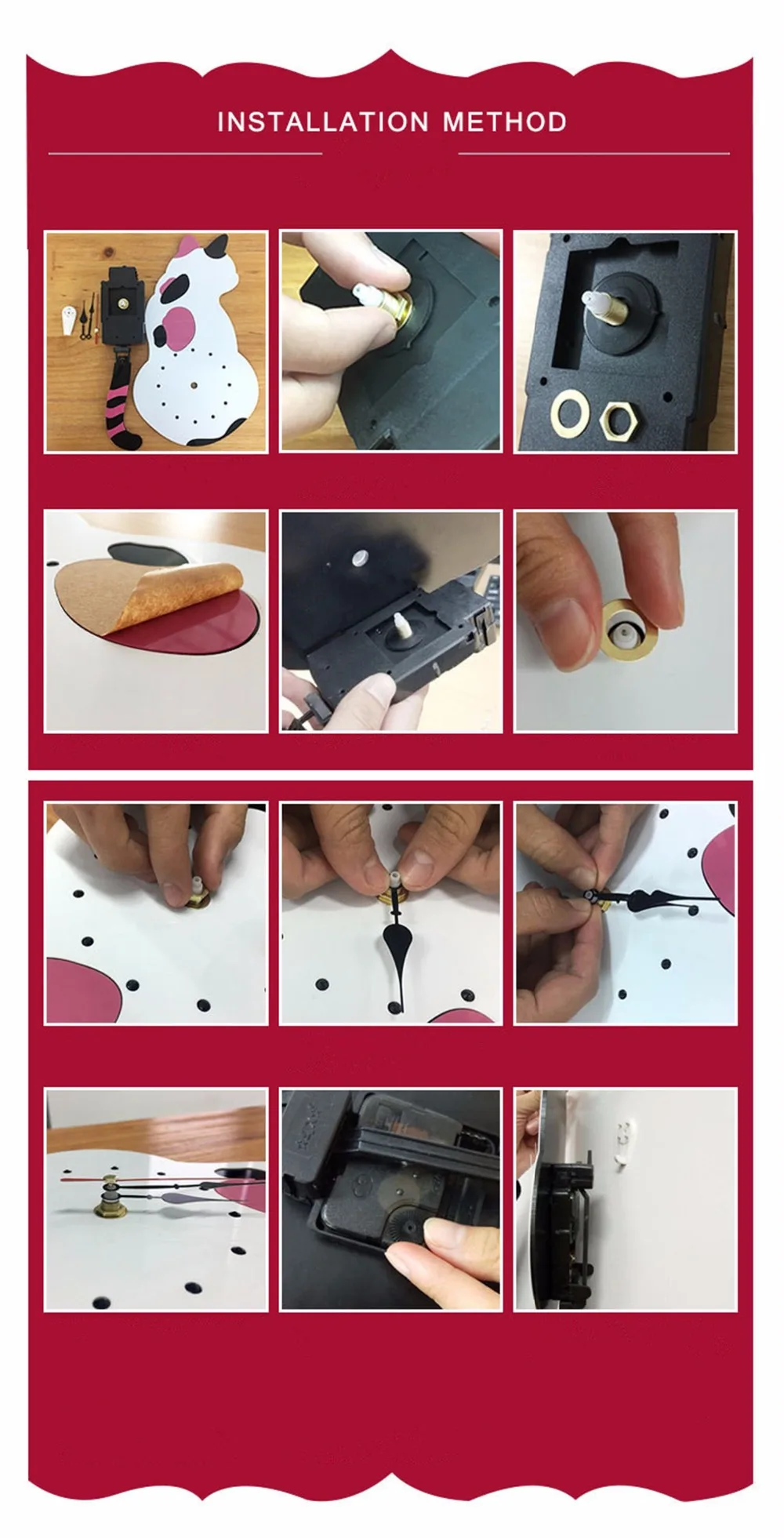 INSTALLATION METHOD