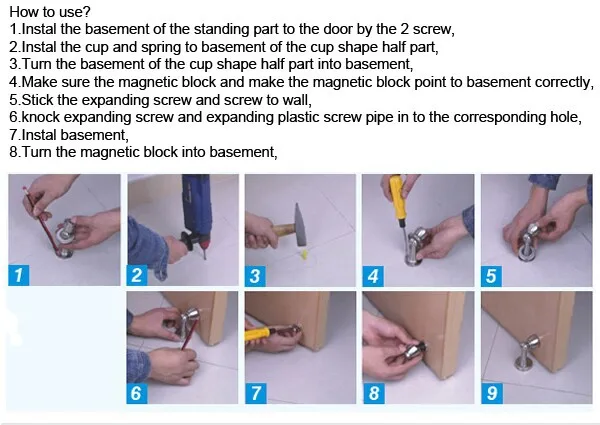 How to use?
1.Instal the basement of the standing part to the door by the 2 screw,
2.Instal the cup and spring to basement of the cup shape half part,
3.Turn the basement of the cup shape half part into basement,
4.Make sure the magnetic block and make the magnetic block point to basement correctly,
5.Stick the expanding screw and screw to wall,
6.knock expanding screw and expanding plastic screw pipe in to the corresponding hole,
7.Instal basement,
8.Turn the magnetic block into basement,

1
2
3
4
5
6
7
8
9