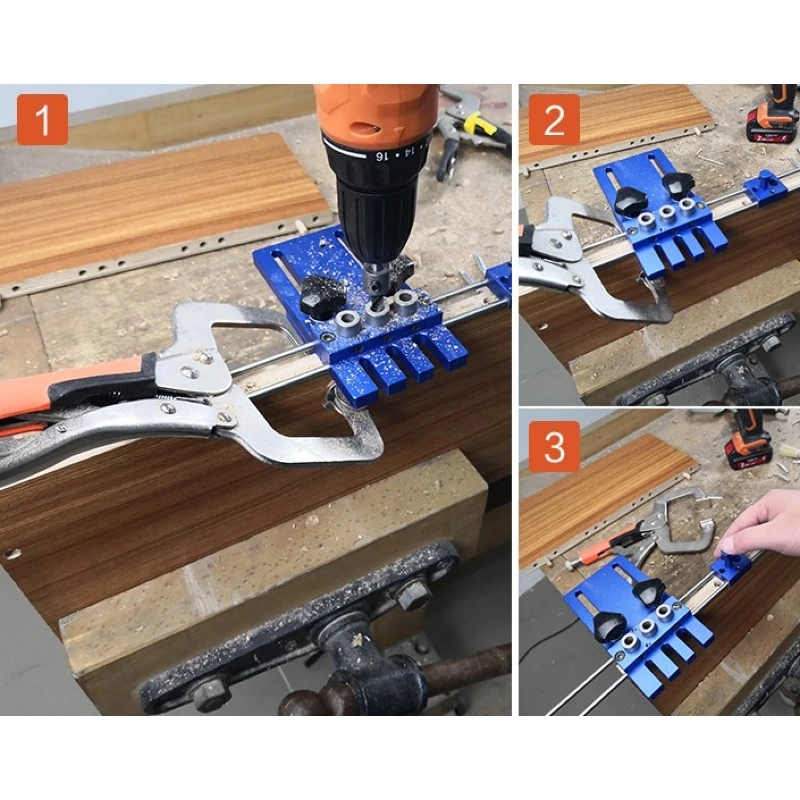 1
14
16
2
3