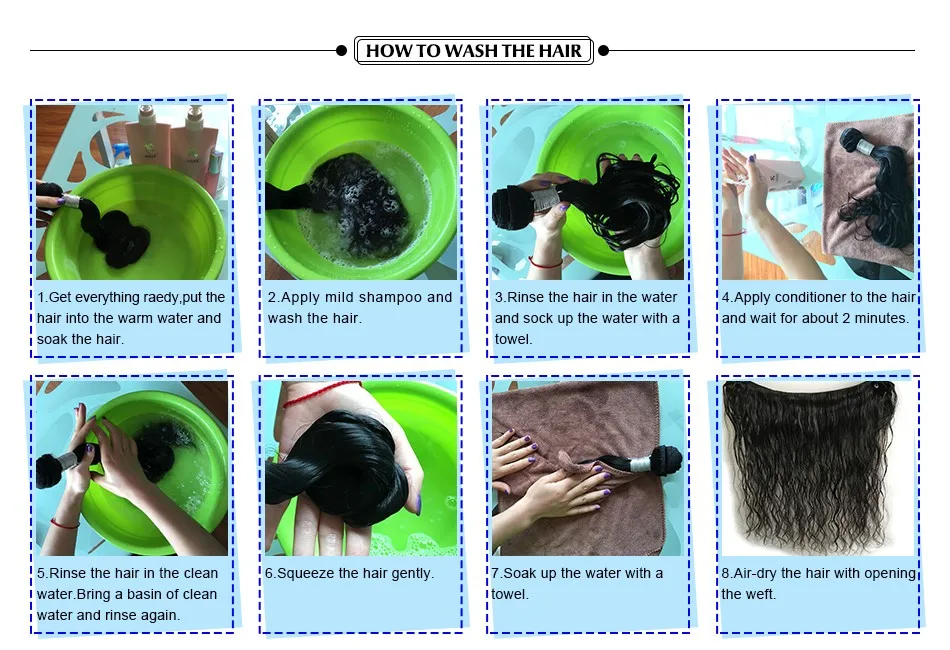 HOW TO WASH THE HAIR

1.Get everything raedy,put the hair into the warm water and soak the hair.

2.Apply mild shampoo and wash the hair.

3.Rinse the hair in the water and sock up the water with a towel.

4.Apply conditioner to the hair and wait for about 2 minutes.

5.Rinse the hair in the clean water.Bring a basin of clean water and rinse again.

6.Squeeze the hair gently.

7.Soak up the water with a towel.

8.Air-dry the hair with opening the weft.