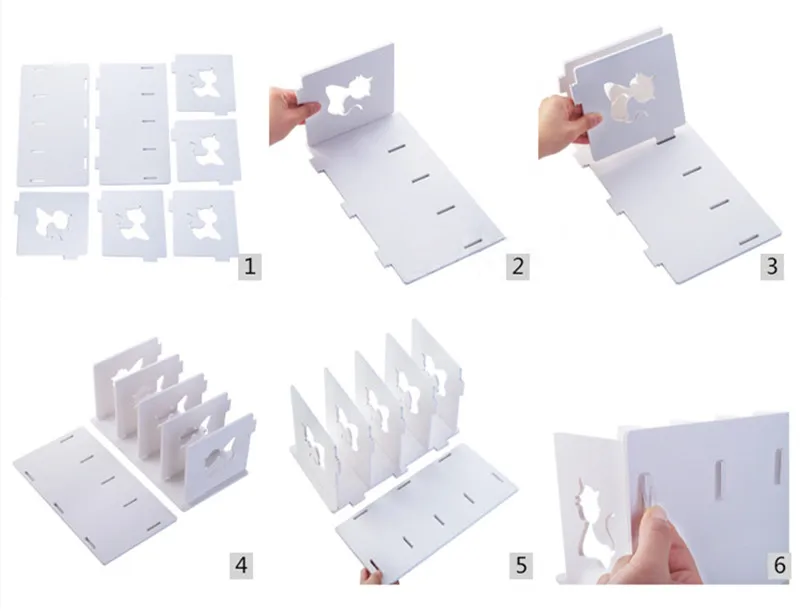 1

2

3

4

5

6