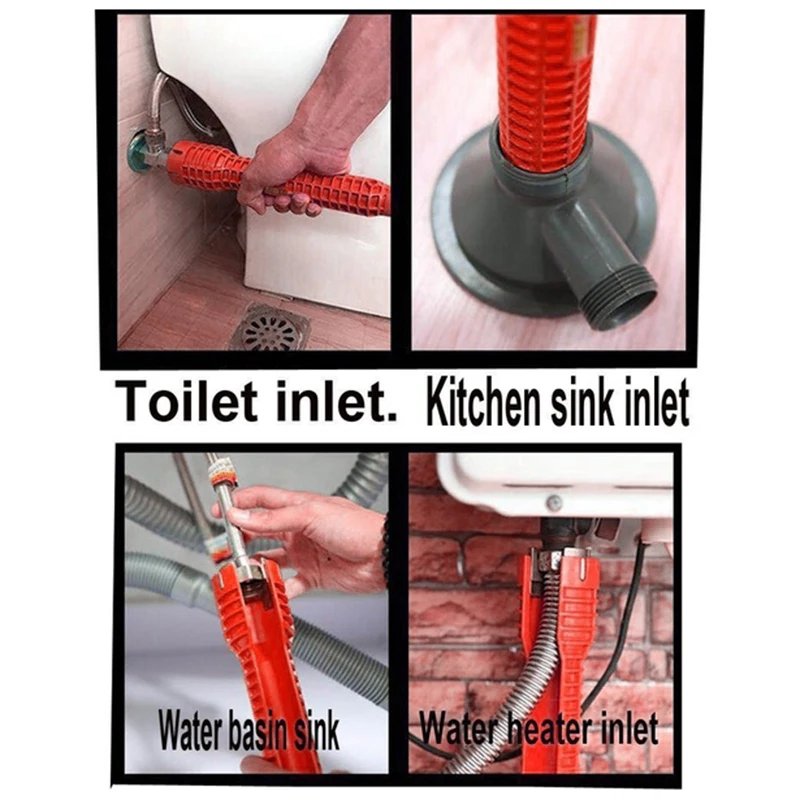 Toilet inlet. Kitchen sink inlet

Water basin sink

Water heater inlet