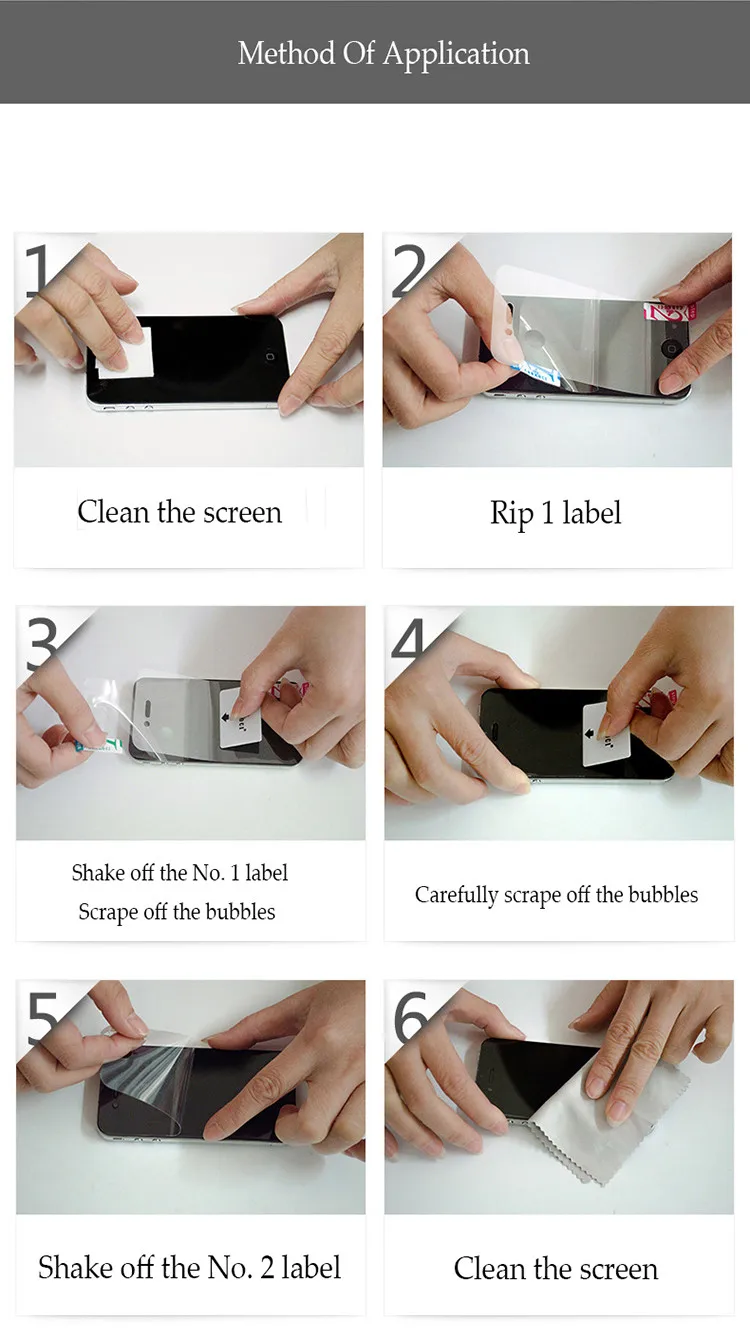 Method Of Application

1

Clean the screen

2

Rip 1 label

3

Shake off the No. 1 label
Scrape off the bubbles

4

Carefully scrape off the bubbles

5

Shake off the No. 2 label

6

Clean the screen