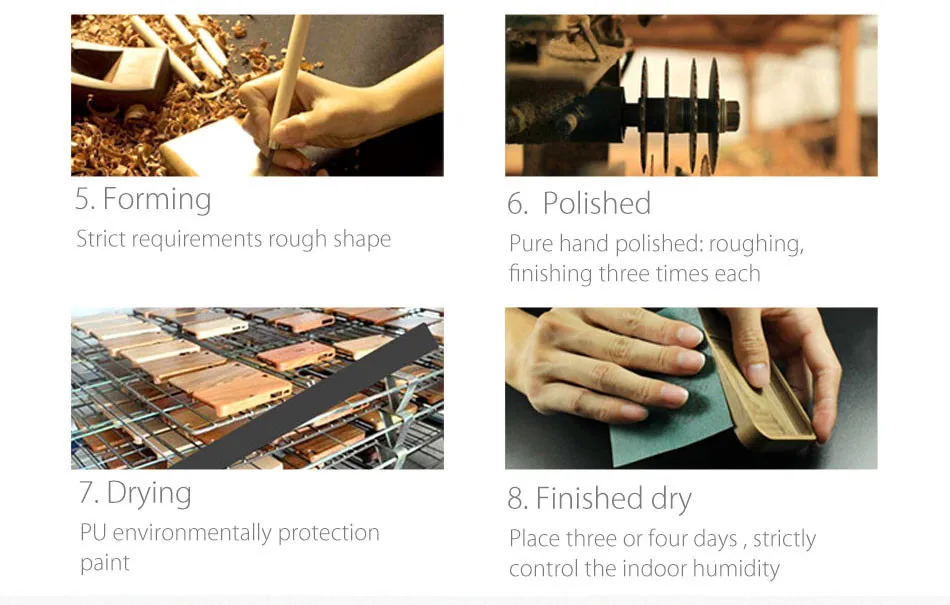 5. Forming
Strict requirements rough shape

6. Polished
Pure hand polished: roughing, finishing three times each

7. Drying
PU environmentally protection paint

8. Finished dry
Place three or four days , strictly control the indoor humidity