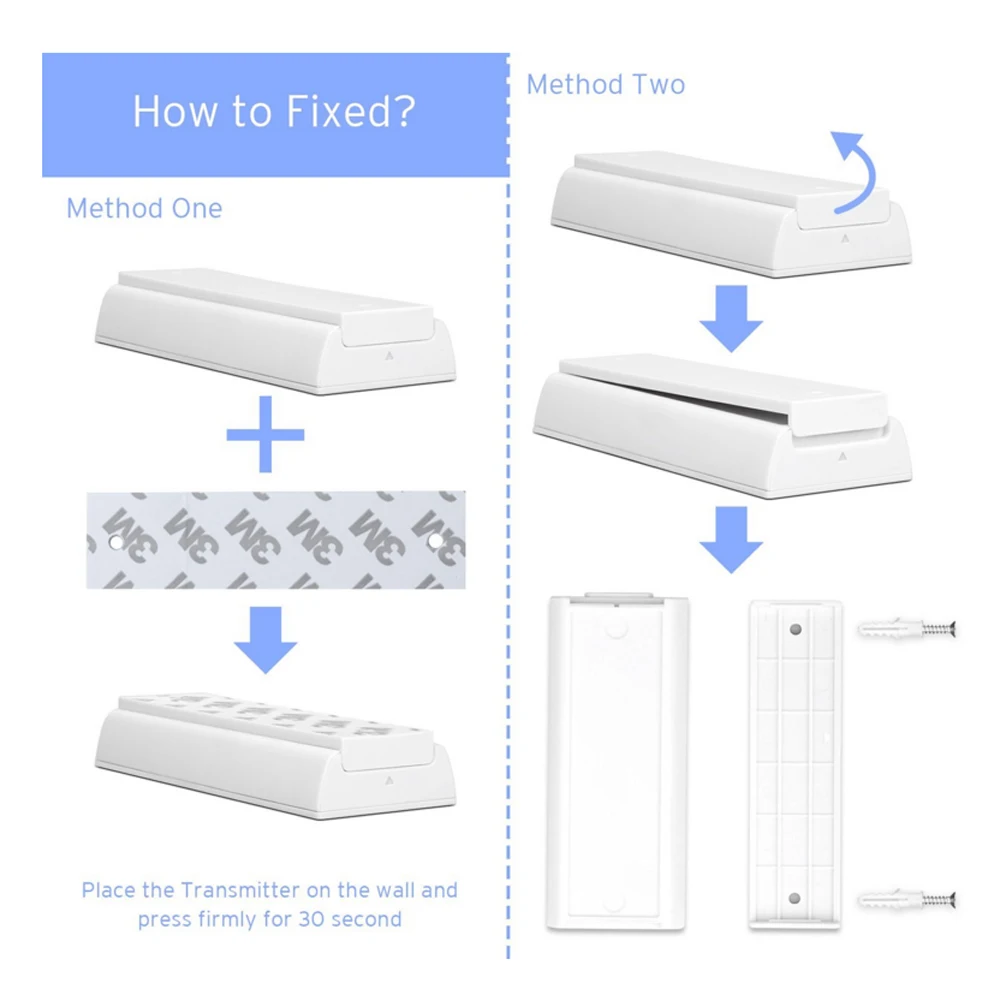 How to Fixed?

Method One

3M 3M 3M 3M 3M 3M

Place the Transmitter on the wall and press firmly for 30 second

Method Two