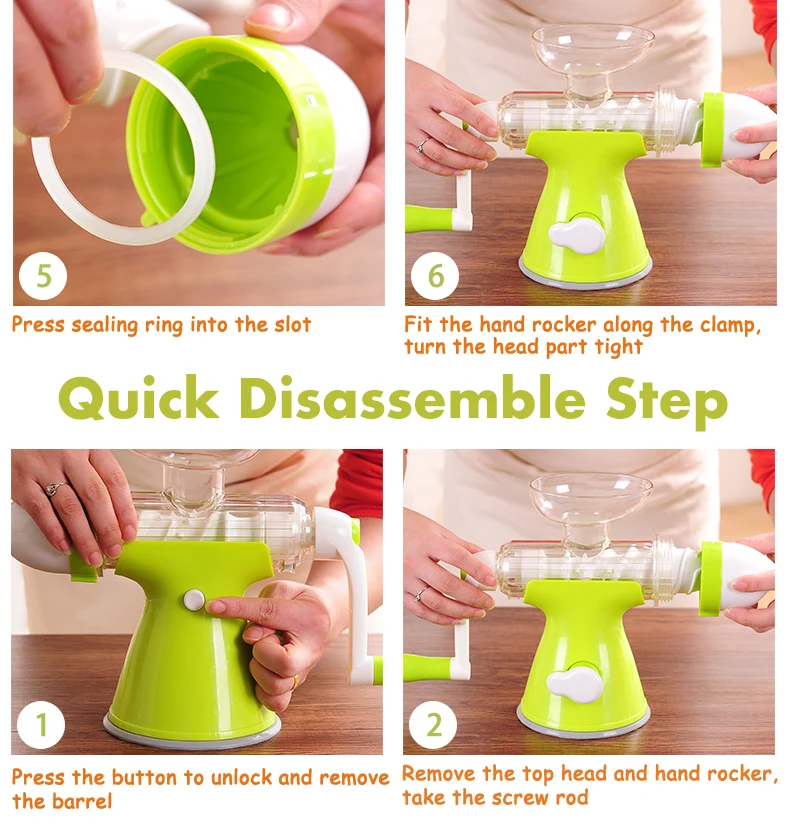 5

Press sealing ring into the slot

6

Fit the hand rocker along the clamp, turn the head part tight

Quick Disassemble Step

1

Press the button to unlock and remove the barrel

2

Remove the top head and hand rocker, take the screw rod