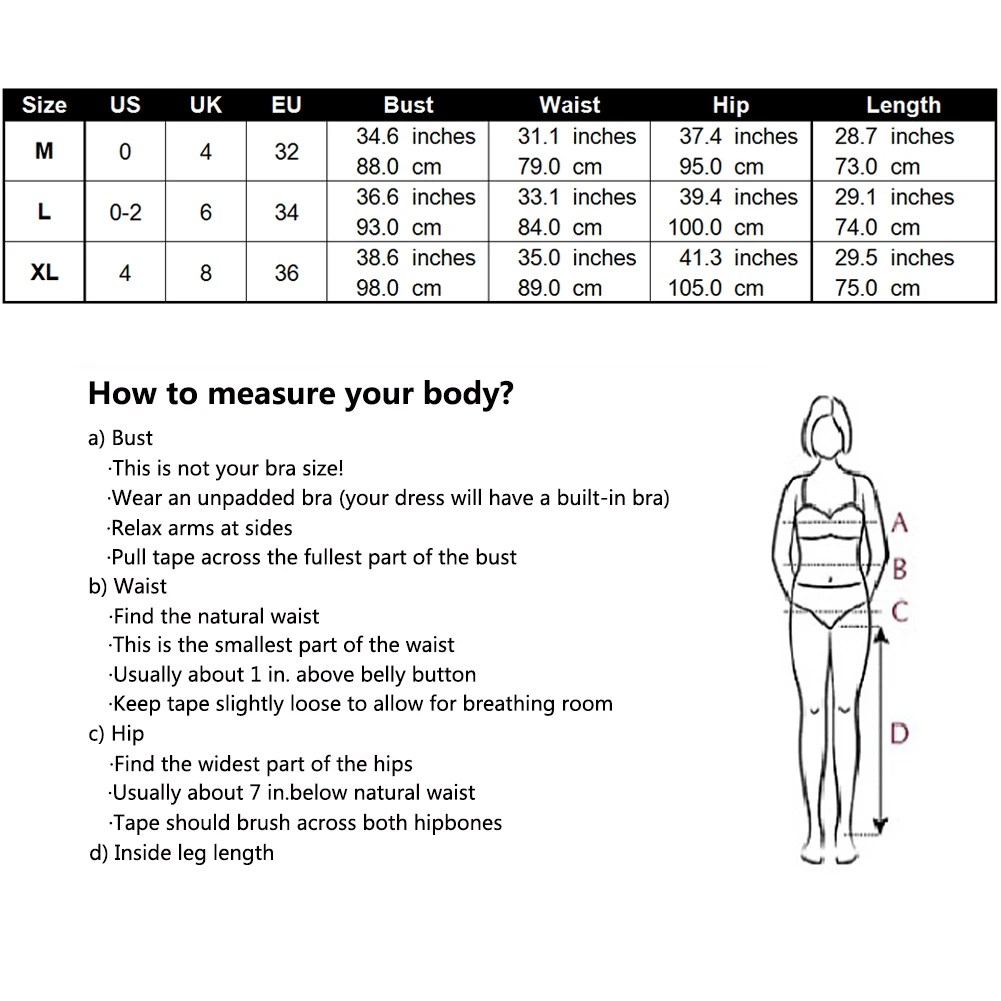 | Size | US | UK | EU | Bust | Waist | Hip | Length |
|---|---|---|---|---|---|---|---|
| M | 0 | 4 | 32 | 34.6 inches 88.0 cm | 31.1 inches 79.0 cm | 37.4 inches 95.0 cm | 28.7 inches 73.0 cm |
| L | 0-2 | 6 | 34 | 36.6 inches 93.0 cm | 33.1 inches 84.0 cm | 39.4 inches 100.0 cm | 29.1 inches 74.0 cm |
| XL | 4 | 8 | 36 | 38.6 inches 98.0 cm | 35.0 inches 89.0 cm | 41.3 inches 105.0 cm | 29.5 inches 75.0 cm |

How to measure your body?

a) Bust
·This is not your bra size!
·Wear an unpadded bra (your dress will have a built-in bra)
·Relax arms at sides
·Pull tape across the fullest part of the bust
b) Waist
·Find the natural waist
·This is the smallest part of the waist
·Usually about 1 in. above belly button
·Keep tape slightly loose to allow for breathing room
c) Hip
·Find the widest part of the hips
·Usually about 7 in.below natural waist
·Tape should brush across both hipbones
d) Inside leg length

A
B
C
D