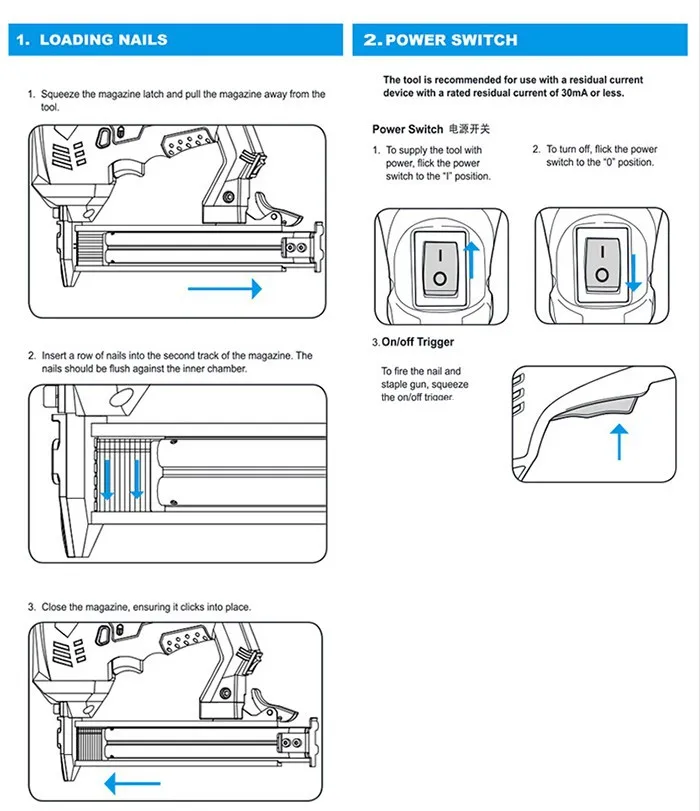 1. LOADING NAILS

1. Squeeze the magazine latch and pull the magazine away from the tool.

2. Insert a row of nails into the second track of the magazine. The nails should be flush against the inner chamber.

3. Close the magazine, ensuring it clicks into place.

2. POWER SWITCH

The tool is recommended for use with a residual current device with a rated residual current of 30mA or less.

Power Switch 电源开关

1. To supply the tool with power, flick the power switch to the "I" position.

2. To turn off, flick the power switch to the "0" position.

I
O

I
O

3. On/off Trigger

To fire the nail and staple gun, squeeze the on/off trigger.