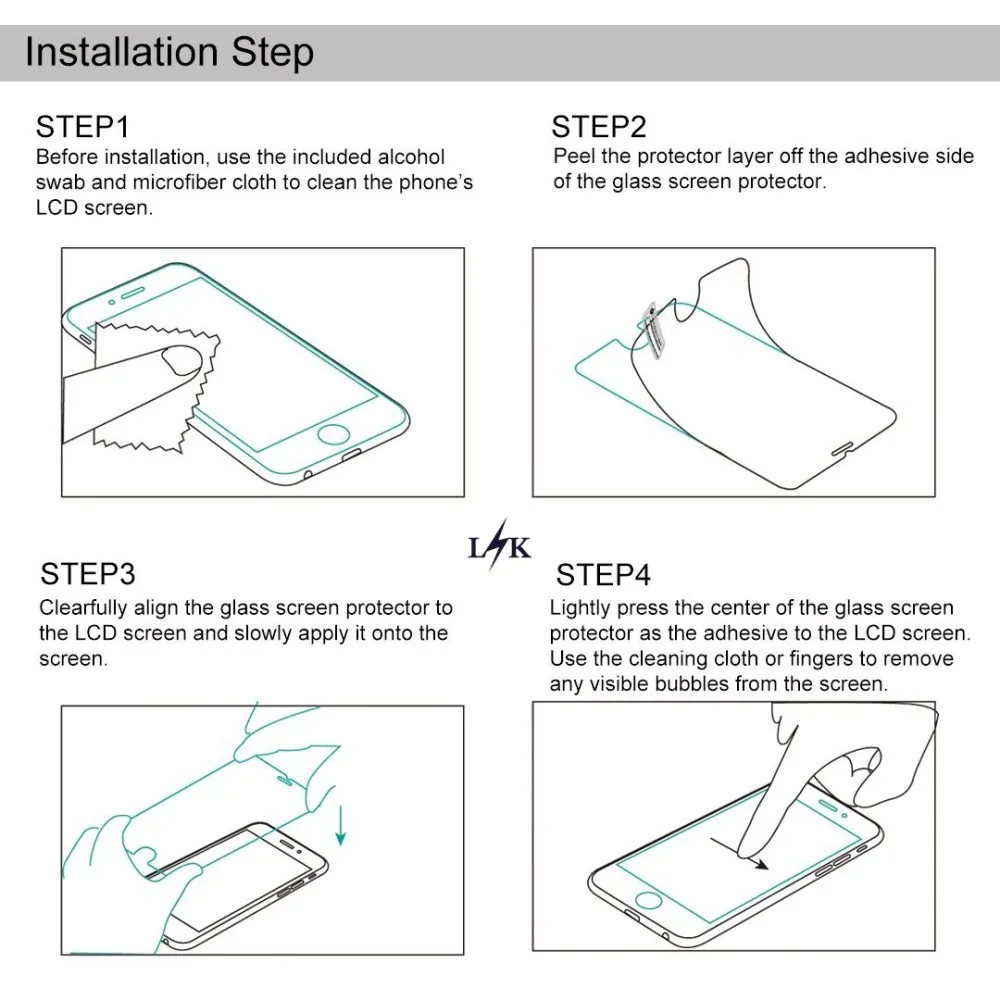 Installation Step

STEP1
Before installation, use the included alcohol swab and microfiber cloth to clean the phone's LCD screen.

STEP2
Peel the protector layer off the adhesive side of the glass screen protector.

LK

STEP3
Clearfully align the glass screen protector to the LCD screen and slowly apply it onto the screen.

STEP4
Lightly press the center of the glass screen protector as the adhesive to the LCD screen. Use the cleaning cloth or fingers to remove any visible bubbles from the screen.