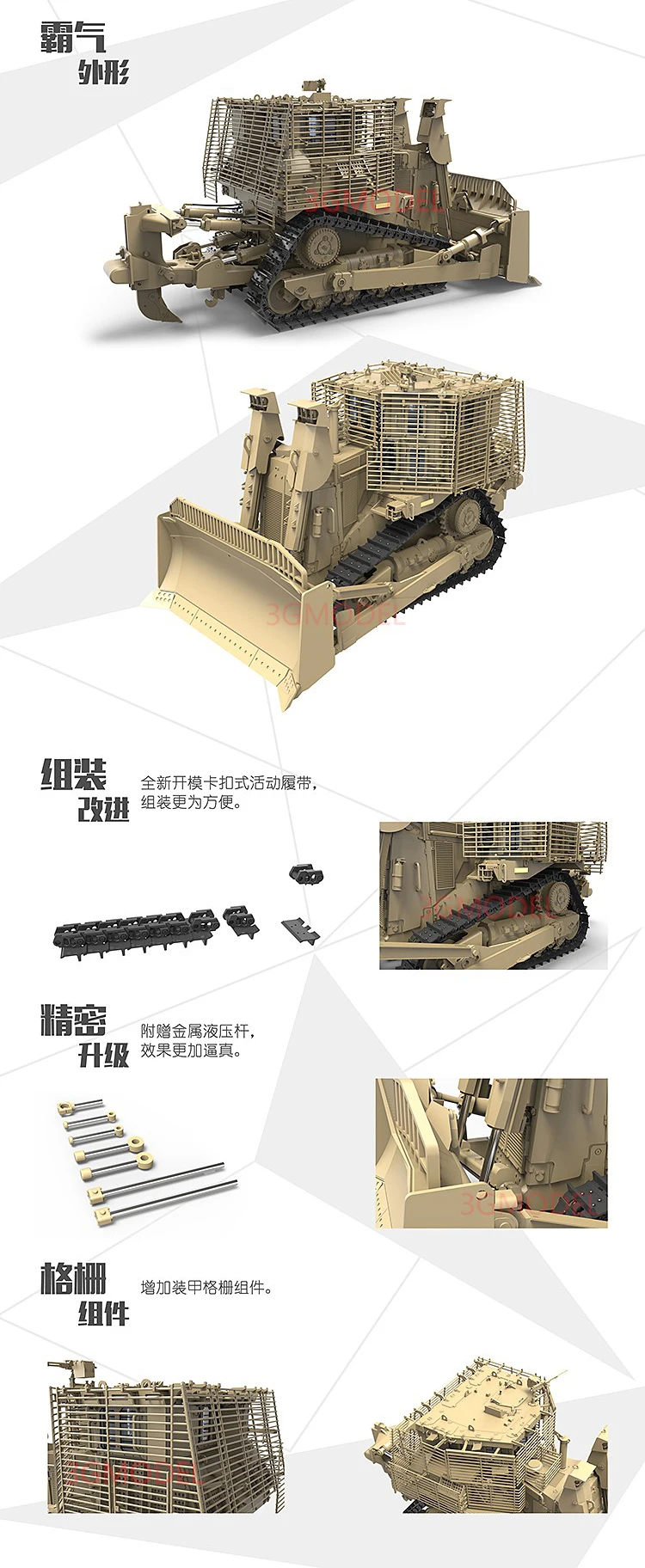 霸气
外形

3GMODEL

3GMODEL

组装
改进

全新开模卡扣式活动履带，组装更为方便。

3GMODEL

精密
升级

附赠金属液压杆，效果更加逼真。

3GMODEL

格栅
组件

增加装甲格栅组件。

3GMODEL